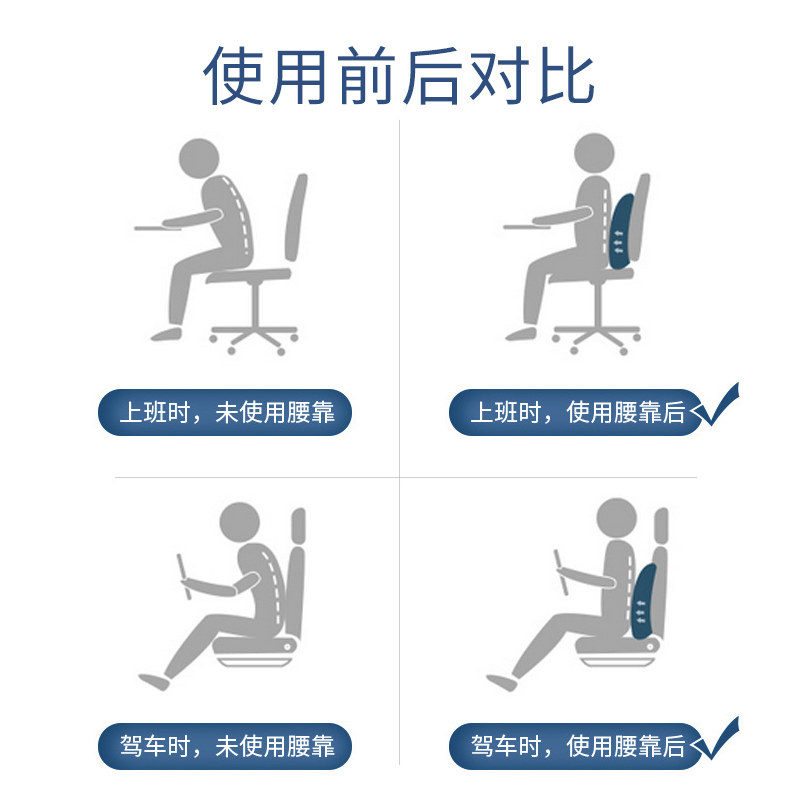 使用前后对比

上班时，未使用腰靠

上班时，使用腰靠后

驾车时，未使用腰靠

驾车时，使用腰靠后