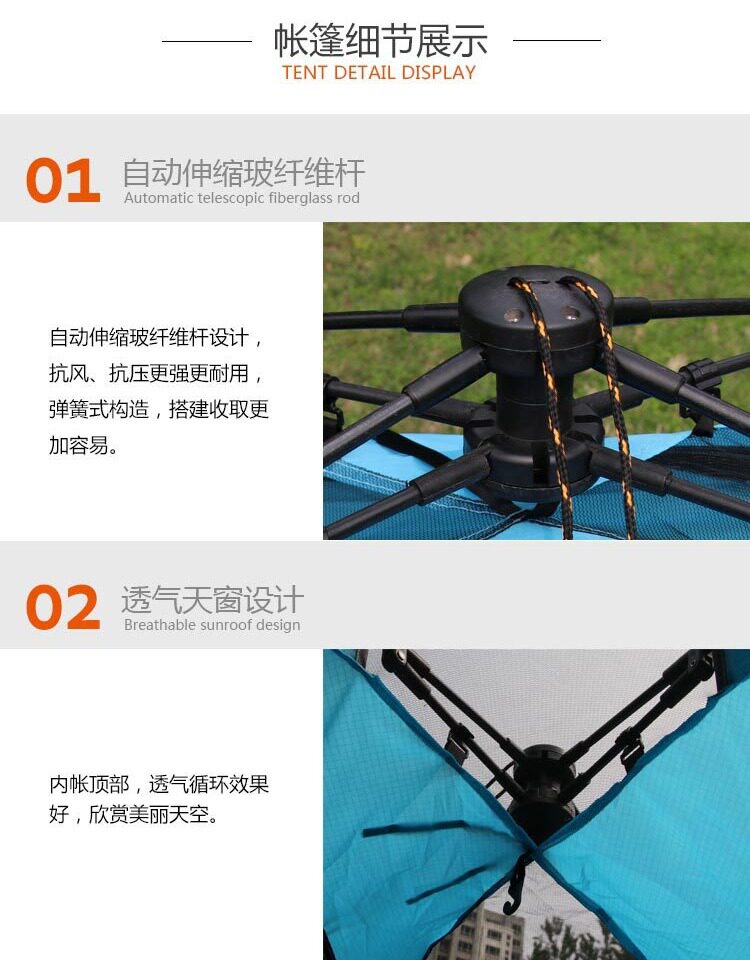 帐篷细节展示
TENT DETAIL DISPLAY

01 自动伸缩玻纤维杆
Automatic telescopic fiberglass rod

自动伸缩玻纤维杆设计，抗风、抗压更强更耐用，弹簧式构造，搭建收取更加容易。

02 透气天窗设计
Breathable sunroof design

内帐顶部，透气循环效果好，欣赏美丽天空。