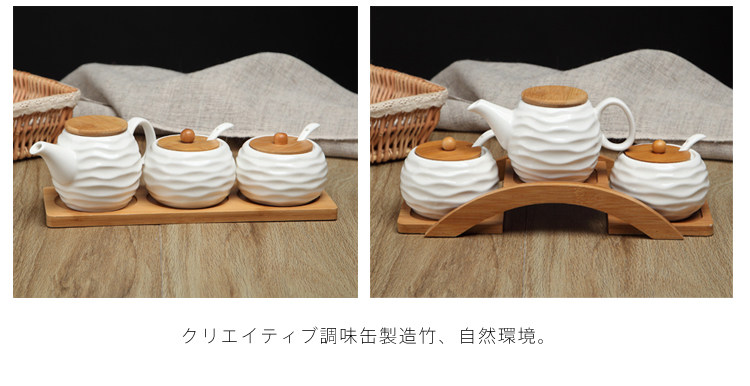 クリエイティブ調味缶製造竹、自然環境。