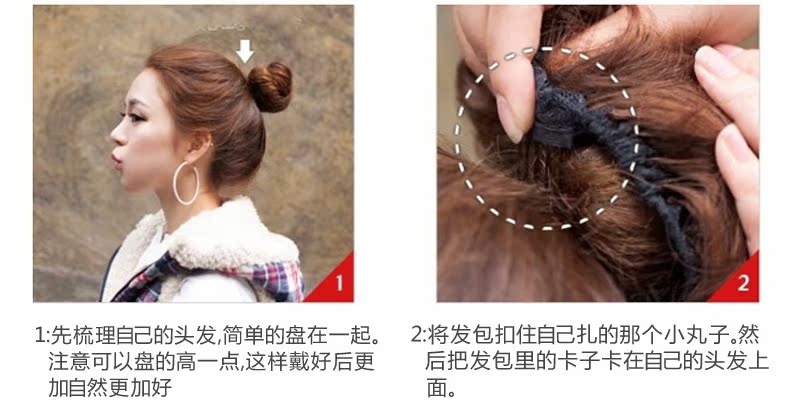 1

1:先梳理自己的头发,简单的盘在一起。注意可以盘的高一点,这样戴好后更加自然更加好

2

2:将发包扣住自己扎的那个小丸子。然后把发包里的卡子卡在自己的头发上面。