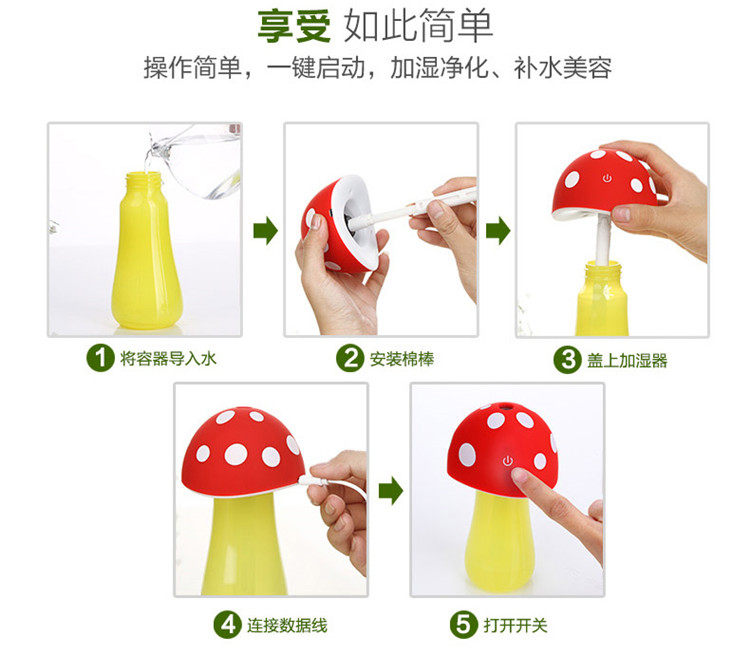 享受 如此简单
操作简单，一键启动，加湿净化、补水美容

1 将容器导入水

2 安装棉棒

3 盖上加湿器

4 连接数据线

5 打开开关