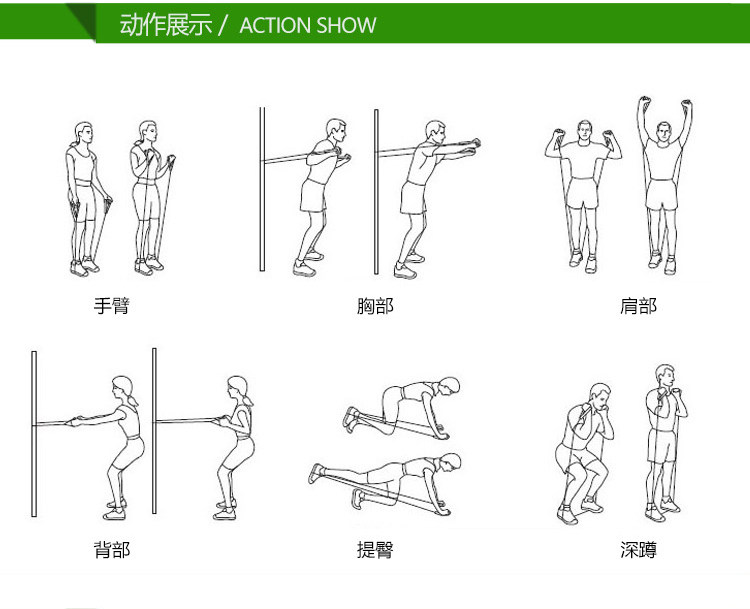 动作展示 / ACTION SHOW

手臂

胸部

肩部

背部

提臀

深蹲