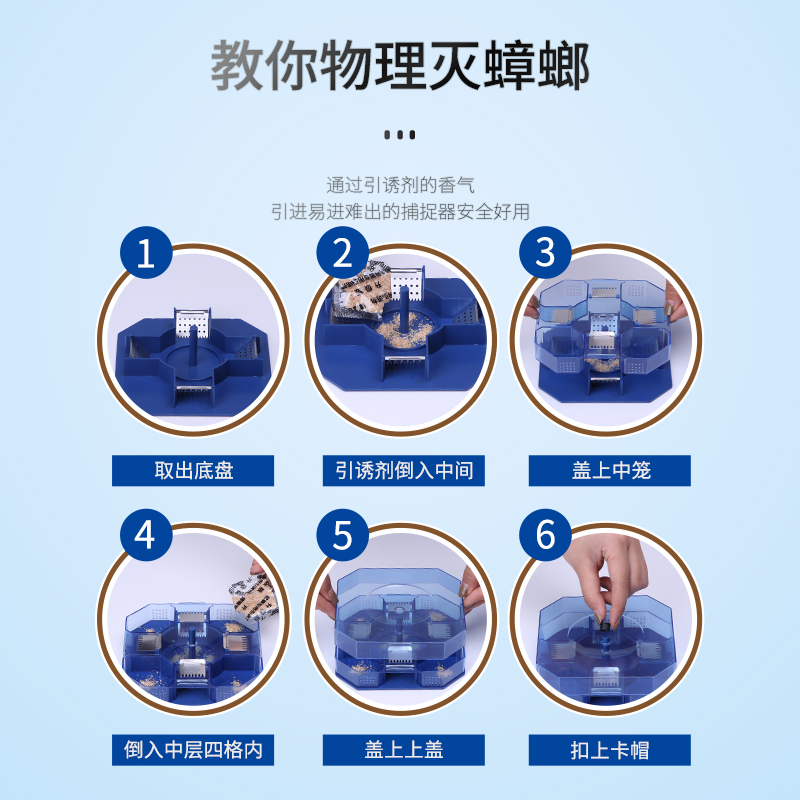 教你物理灭蟑螂

通过引诱剂的香气
引进易进难出的捕捉器安全好用

1
取出底盘

2
引诱剂倒入中间

3
盖上中笼

4
倒入中层四格内

5
盖上上盖

6
扣上卡帽