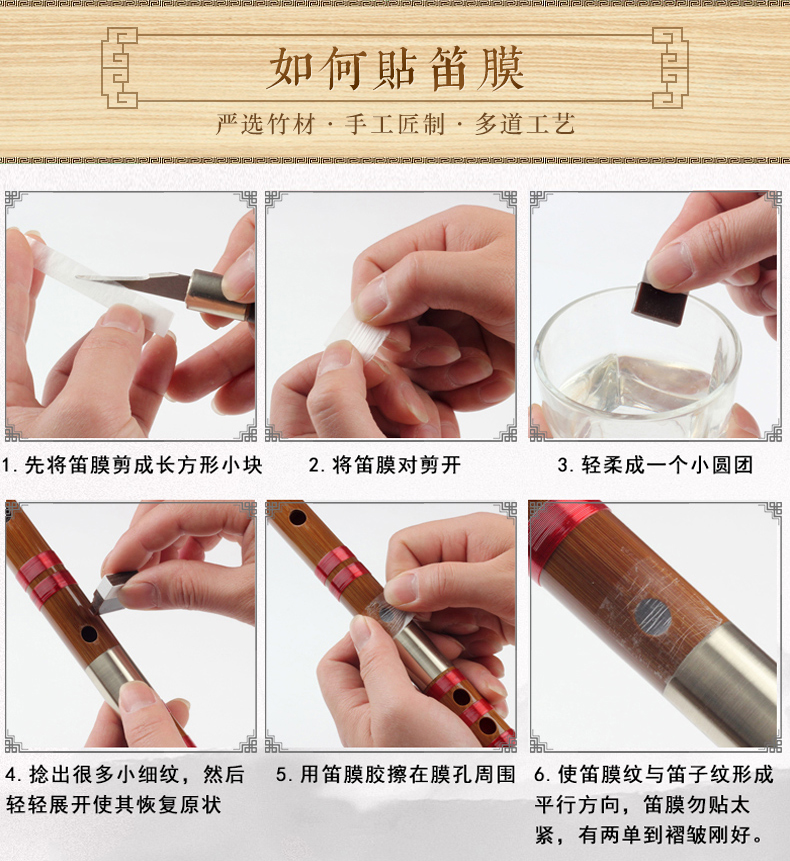 如何贴笛膜

严选竹材 · 手工匠制 · 多道工艺

1. 先将笛膜剪成长方形小块

2. 将笛膜对剪开

3. 轻柔成一个小圆团

4. 捻出很多小细纹，然后轻轻展开使其恢复原状

5. 用笛膜胶擦在膜孔周围

6. 使笛膜纹与笛子纹形成平行方向，笛膜勿贴太紧，有两单到褶皱刚好。