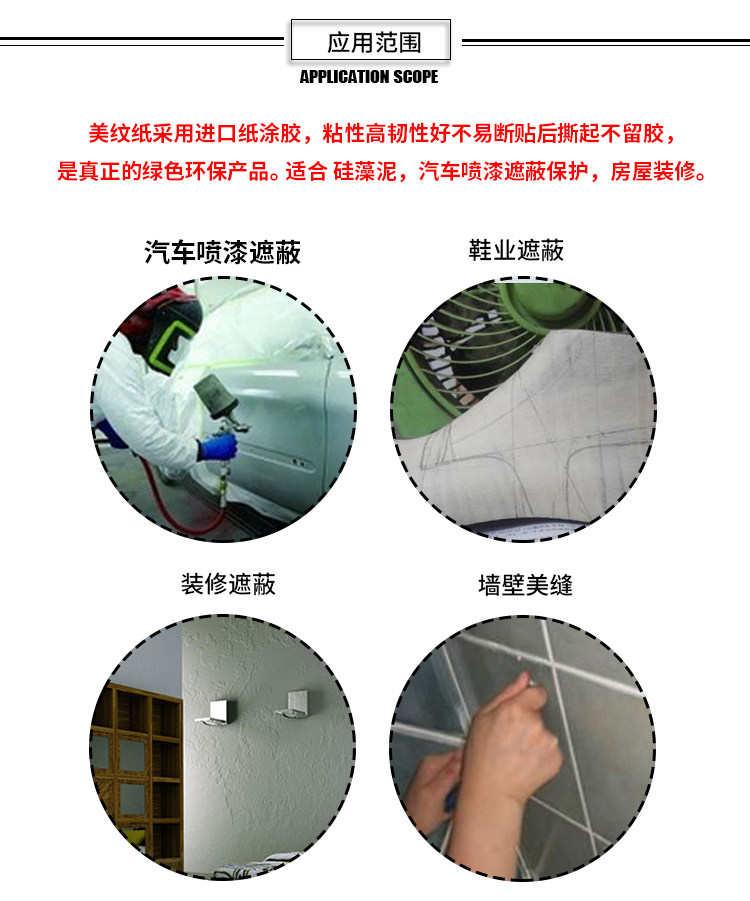 应用范围
APPLICATION SCOPE

美纹纸采用进口纸涂胶，粘性高韧性好不易断贴后撕起不留胶，是真正的绿色环保产品。适合 硅藻泥，汽车喷漆遮蔽保护，房屋装修。

汽车喷漆遮蔽

鞋业遮蔽

装修遮蔽

墙壁美缝