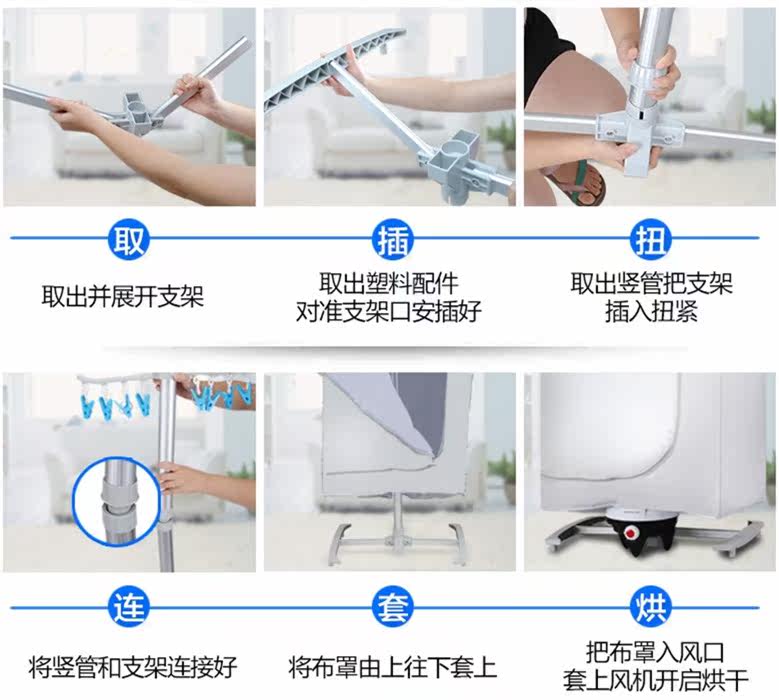 取

取出并展开支架

插

取出塑料配件
对准支架口安插好

扭

取出竖管把支架
插入扭紧

连

将竖管和支架连接好

套

将布罩由上往下套上

烘

把布罩入风口
套上风机开启烘干