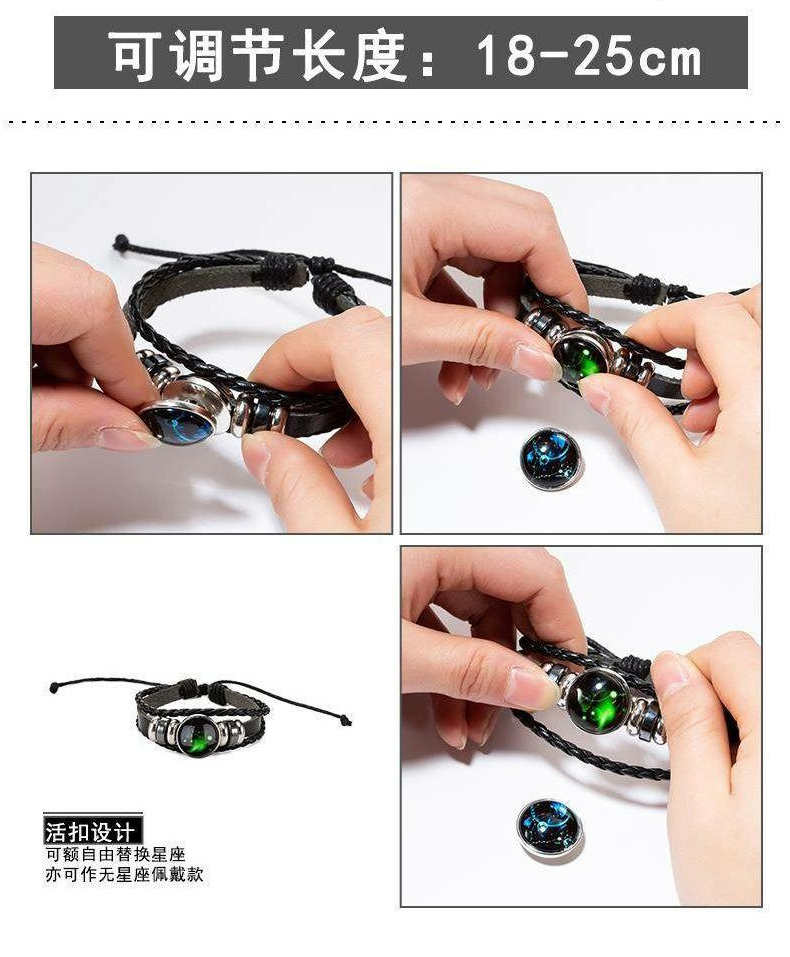 可调节长度：18-25cm

活扣设计
可额自由替换星座
亦可作无星座佩戴款