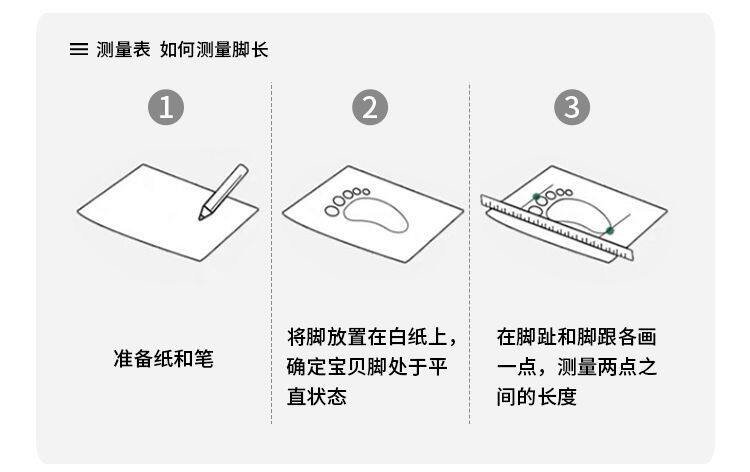 测量表 如何测量脚长

1

准备纸和笔

2

将脚放置在白纸上，确定宝贝脚处于平直状态

3

在脚趾和脚跟各画一点，测量两点之间的长度