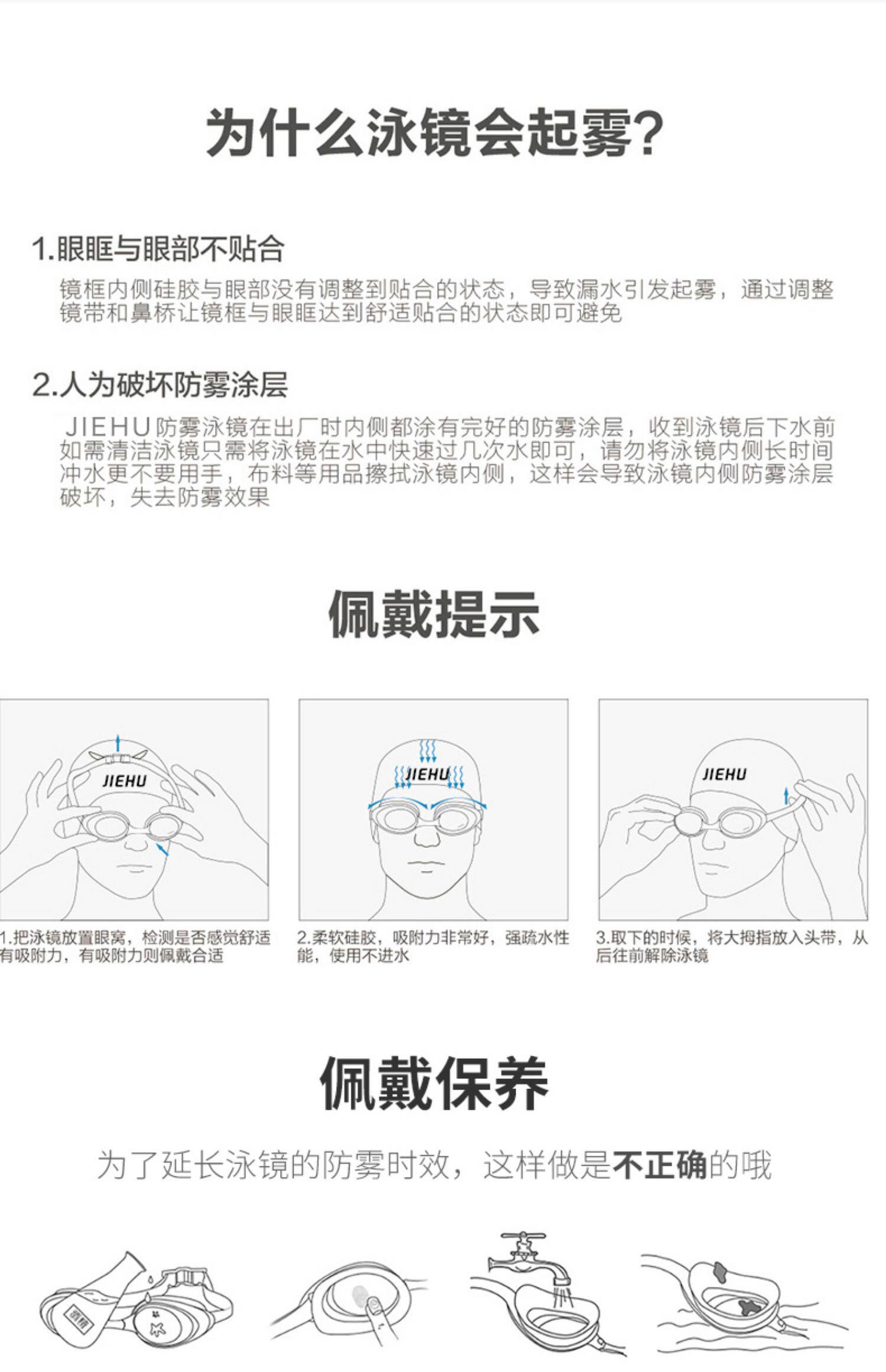 为什么泳镜会起雾?

1.眼眶与眼部不贴合

镜框内侧硅胶与眼部没有调整到贴合的状态，导致漏水引发起雾，通过调整镜带和鼻桥让镜框与眼眶达到舒适贴合的状态即可避免

2.人为破坏防雾涂层

JIEHU防雾泳镜在出厂时内侧都涂有完好的防雾涂层，收到泳镜后下水前如需清洁泳镜只需将泳镜在水中快速过几次水即可，请勿将泳镜内侧长时间冲水更不要用手，布料等用品擦拭泳镜内侧，这样会导致泳镜内侧防雾涂层破坏，失去防雾效果

佩戴提示

JIEHU

1.把泳镜放置眼窝，检测是否感觉舒适有吸附力，有吸附力则佩戴合适

JIEHU

2.柔软硅胶，吸附力非常好，强疏水性能，使用不进水

JIEHU

3.取下的时候，将大拇指放入头带，从后往前解除泳镜

佩戴保养

为了延长泳镜的防雾时效，这样做是不正确的哦