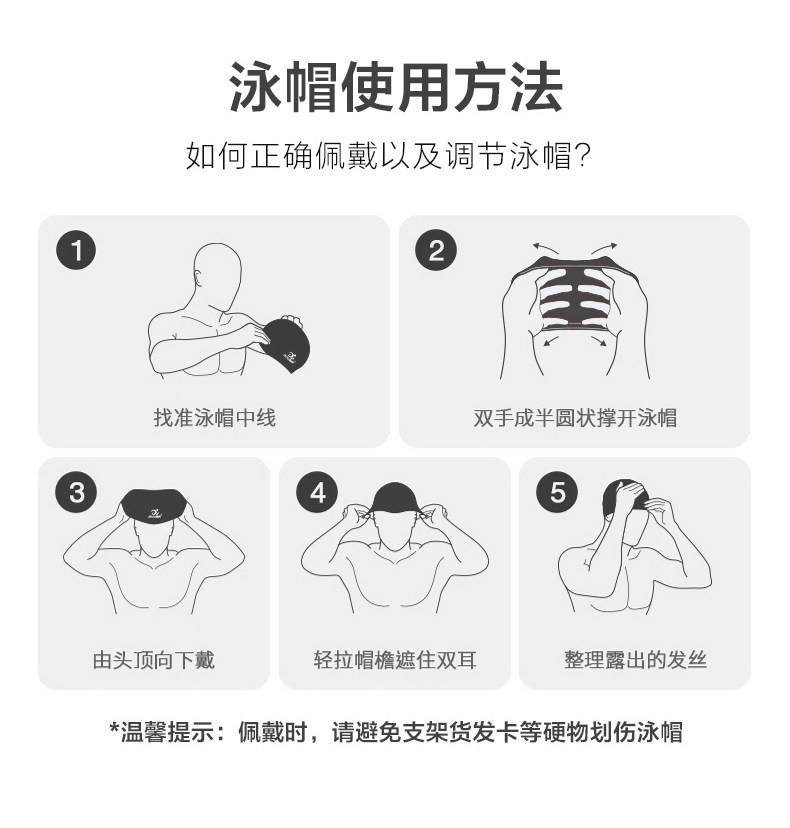 泳帽使用方法

如何正确佩戴以及调节泳帽?

1
找准泳帽中线

2
双手成半圆状撑开泳帽

3
由头顶向下戴

4
轻拉帽檐遮住双耳

5
整理露出的发丝

*温馨提示：佩戴时，请避免支架货发卡等硬物划伤泳帽