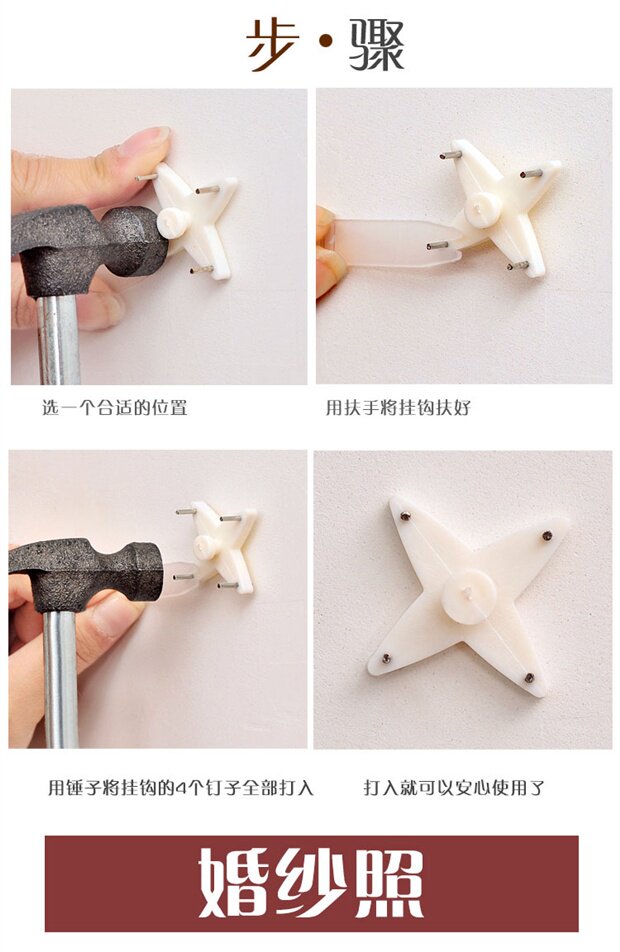 步·骤

选一个合适的位置

用扶手将挂钩扶好

用锤子将挂钩的4个钉子全部打入

打入就可以安心使用了

婚纱照