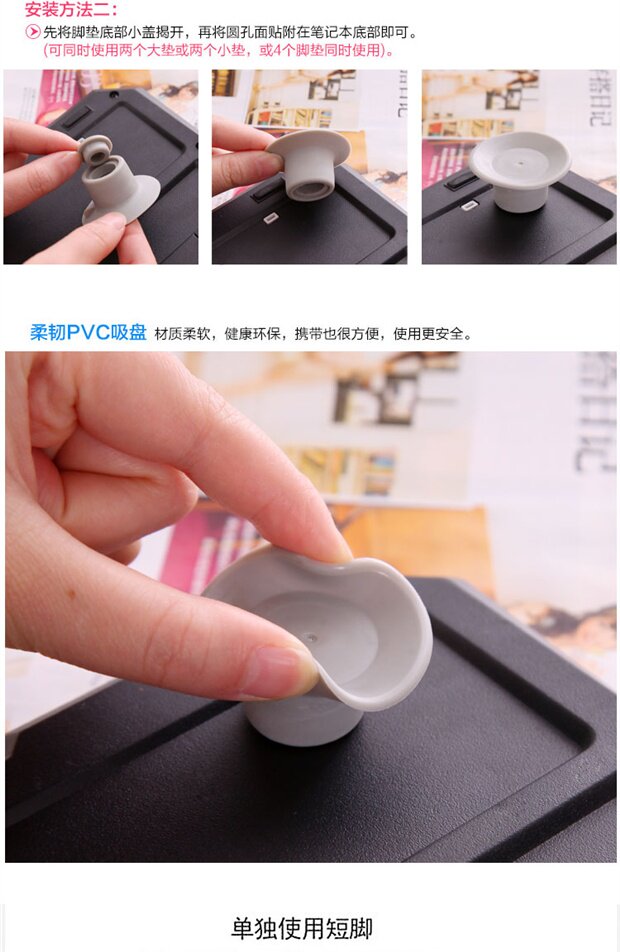 安装方法二：
先将脚垫底部小盖揭开，再将圆孔面贴附在笔记本底部即可。
(可同时使用两个大垫或两个小垫，或4个脚垫同时使用)。

柔韧PVC吸盘 材质柔软，健康环保，携带也很方便，使用更安全。

单独使用短脚