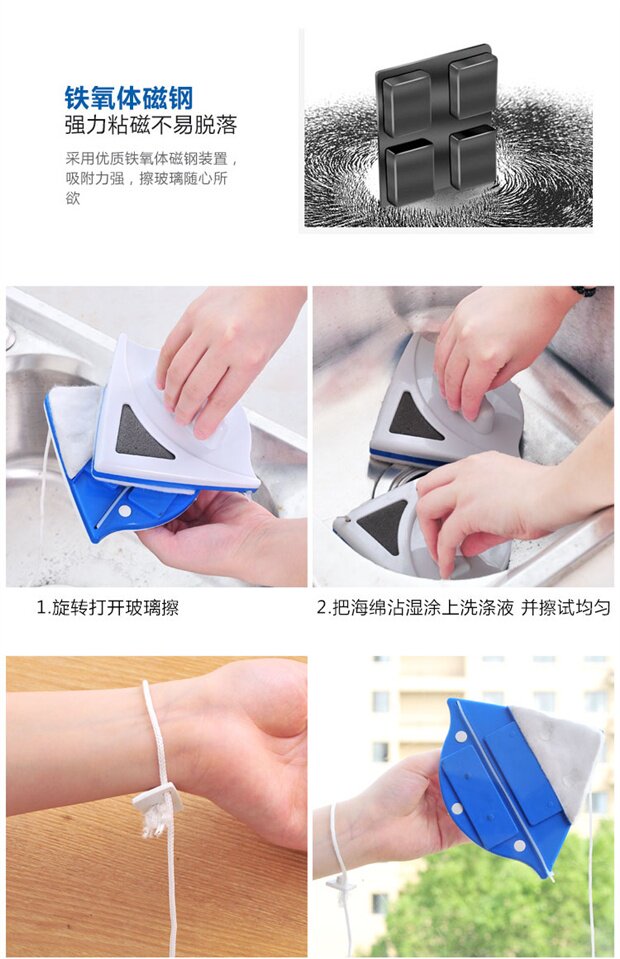 铁氧体磁钢
强力粘磁不易脱落

采用优质铁氧体磁钢装置，吸附力强，擦玻璃随心所欲

1.旋转打开玻璃擦

2.把海绵沾湿涂上洗涤液 并擦试均匀