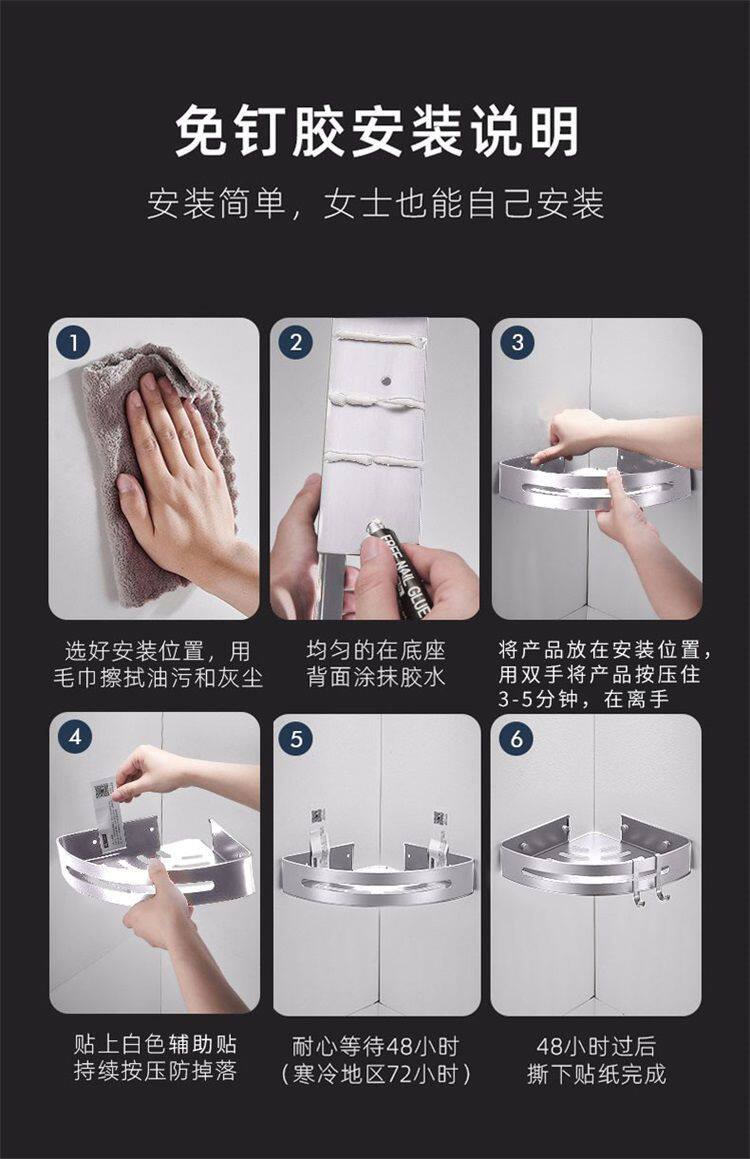 免钉胶安装说明

安装简单，女士也能自己安装

1

选好安装位置，用毛巾擦拭油污和灰尘

2

FREE NAIL GLUE

均匀的在底座背面涂抹胶水

3

将产品放在安装位置，用双手将产品按压住3-5分钟，在离手

4

贴上白色辅助贴持续按压防掉落

5

耐心等待48小时（寒冷地区72小时）

6

48小时过后撕下贴纸完成