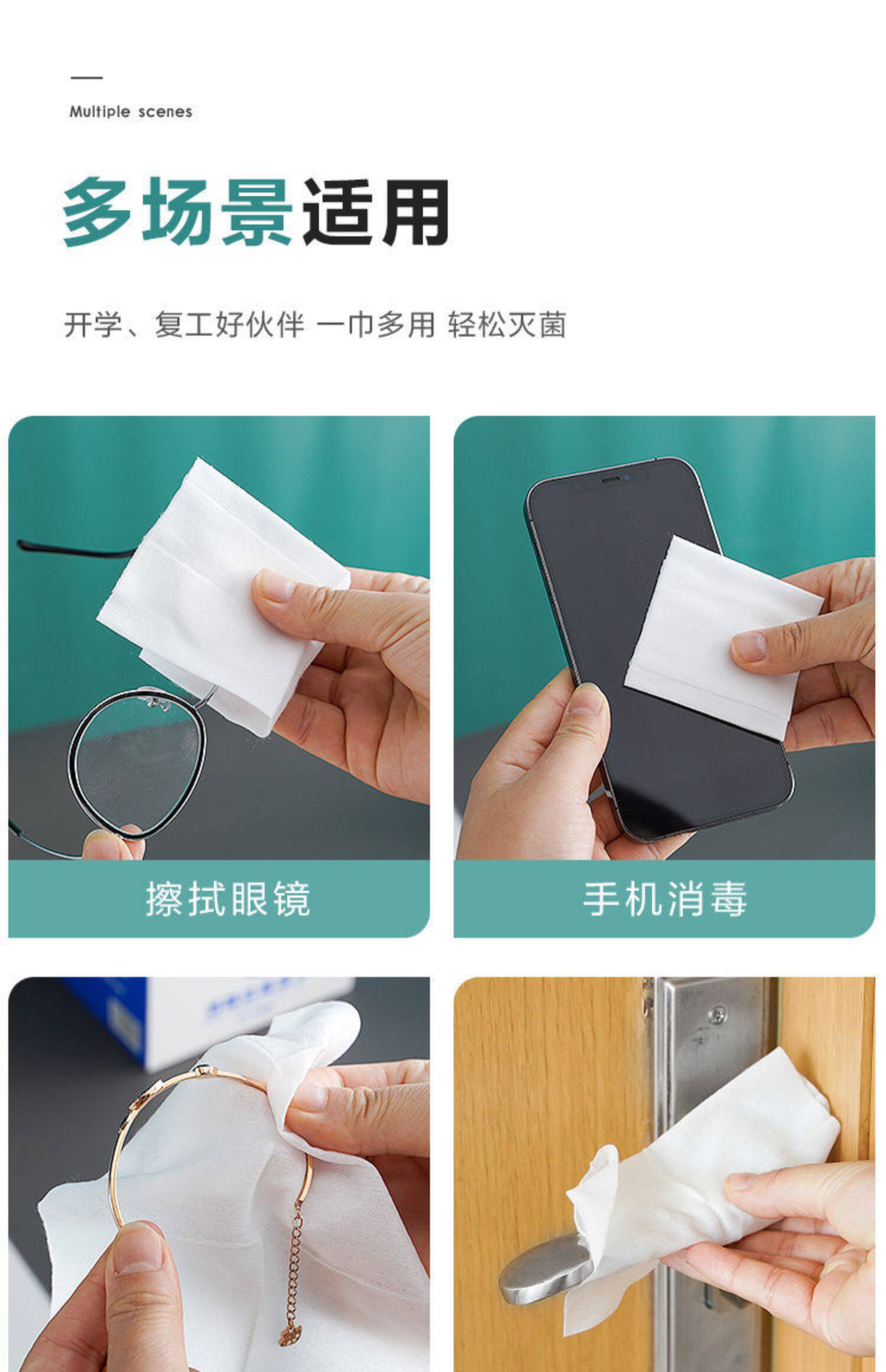 Multiple scenes

多场景适用

开学、复工好伙伴 一巾多用 轻松灭菌

擦拭眼镜

手机消毒