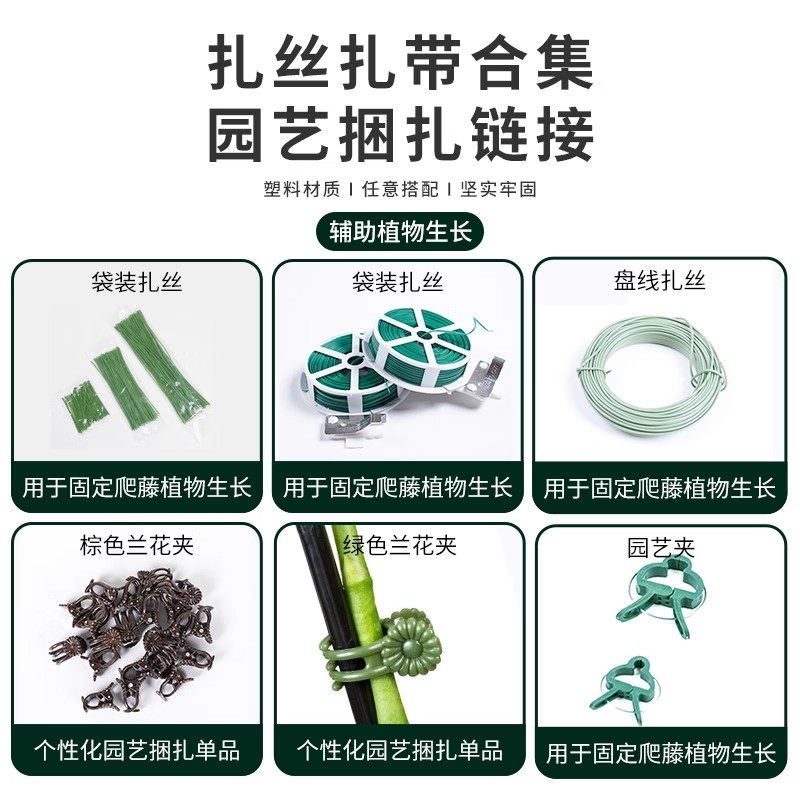 扎丝扎带合集
园艺捆扎链接

塑料材质 | 任意搭配 | 坚实牢固

辅助植物生长

袋装扎丝
用于固定爬藤植物生长

袋装扎丝
用于固定爬藤植物生长

盘线扎丝
用于固定爬藤植物生长

棕色兰花夹
个性化园艺捆扎单品

绿色兰花夹
个性化园艺捆扎单品

园艺夹
用于固定爬藤植物生长