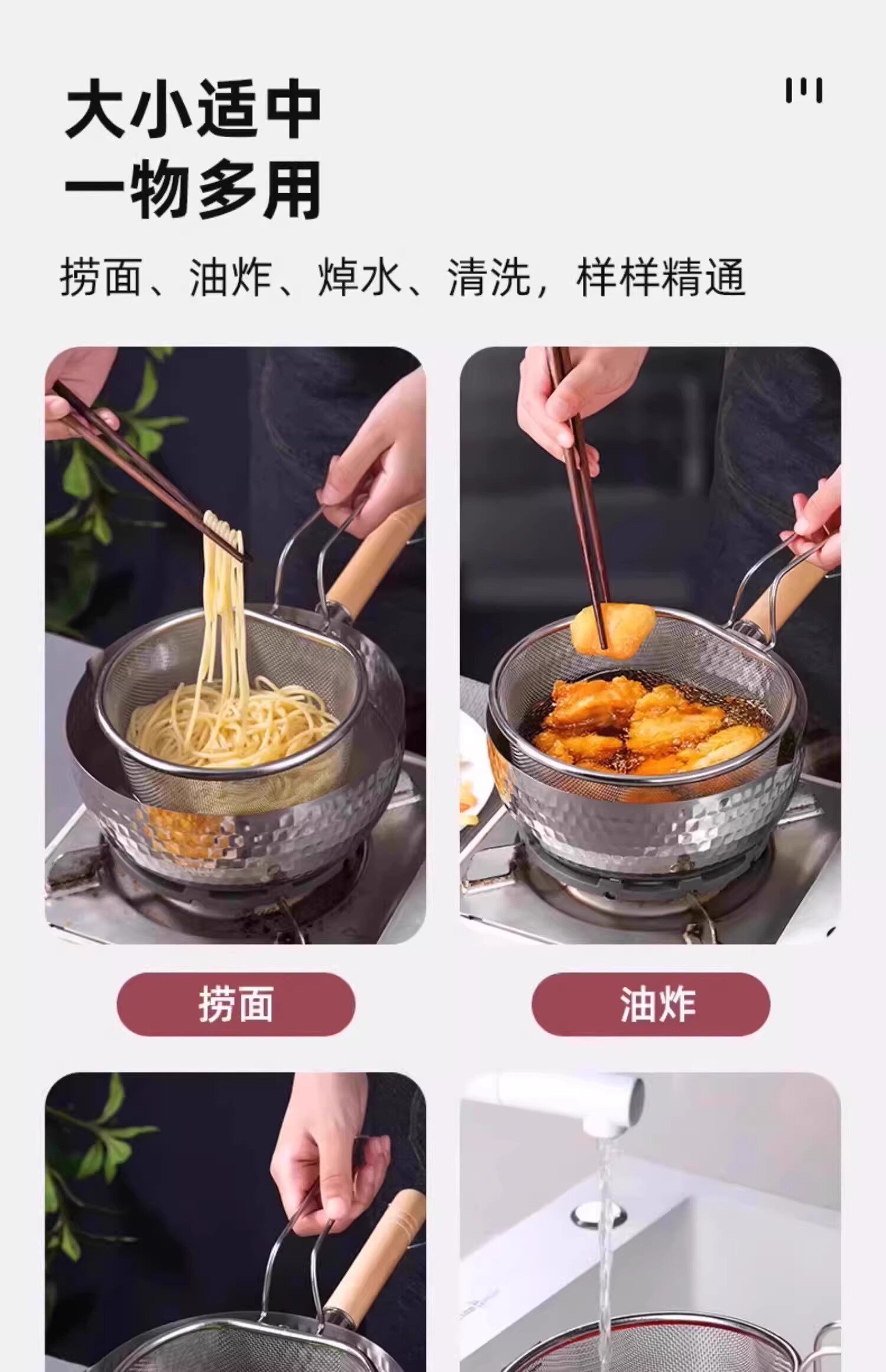 大小适中
一物多用

捞面、油炸、焯水、清洗，样样精通

捞面

油炸