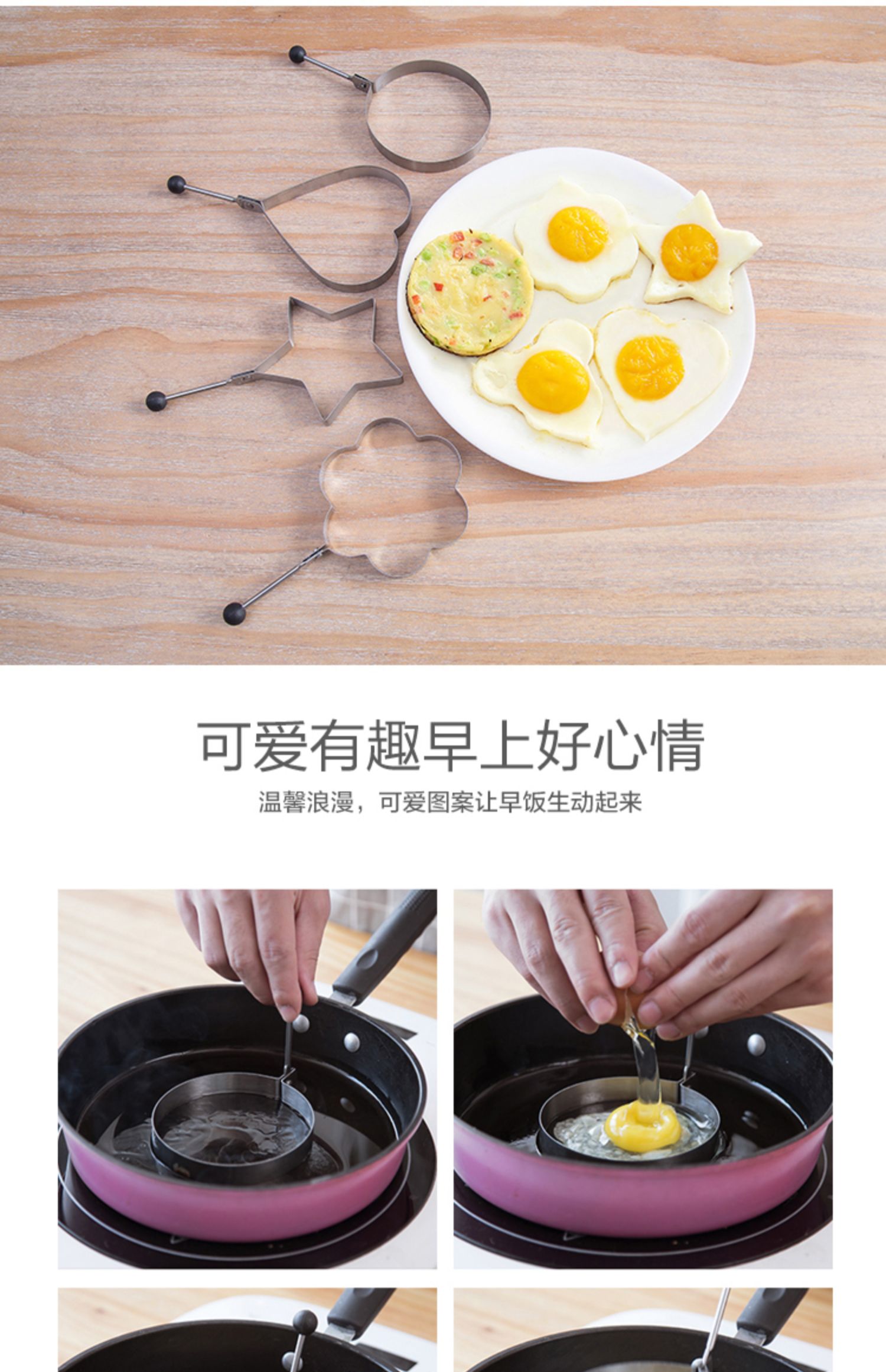 可爱有趣早上好心情

温馨浪漫，可爱图案让早饭生动起来