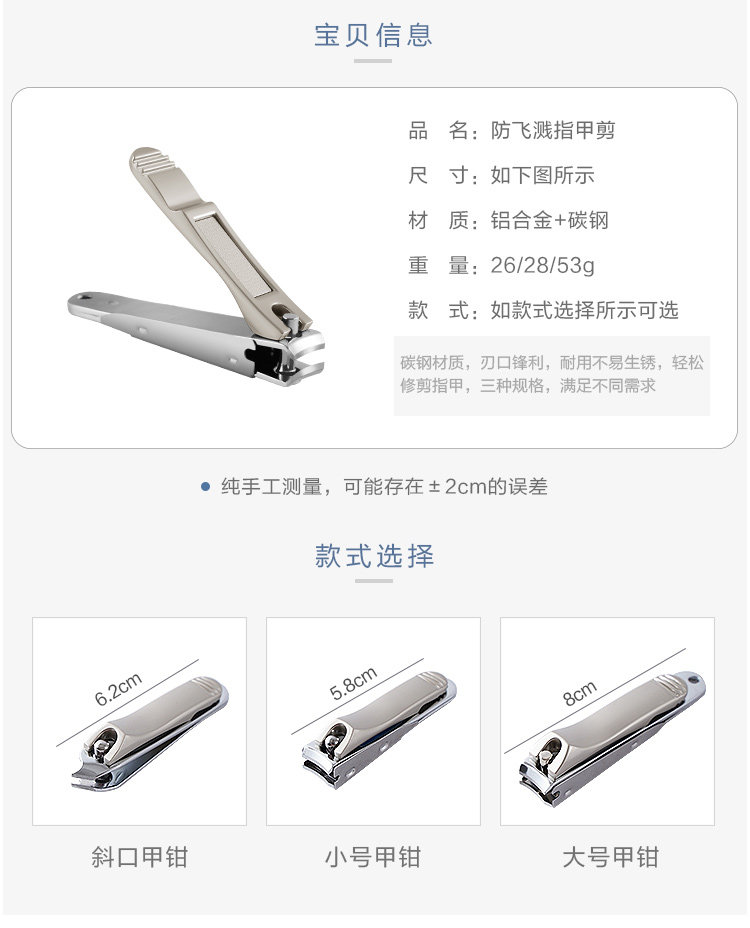 宝贝信息

品　名：防飞溅指甲剪

尺　寸：如下图所示

材　质：铝合金+碳钢

重　量：26/28/53g

款　式：如款式选择所示可选

碳钢材质，刃口锋利，耐用不易生锈，轻松修剪指甲，三种规格，满足不同需求

纯手工测量，可能存在±2cm的误差

款式选择

6.2cm

5.8cm

8cm

斜口甲钳

小号甲钳

大号甲钳