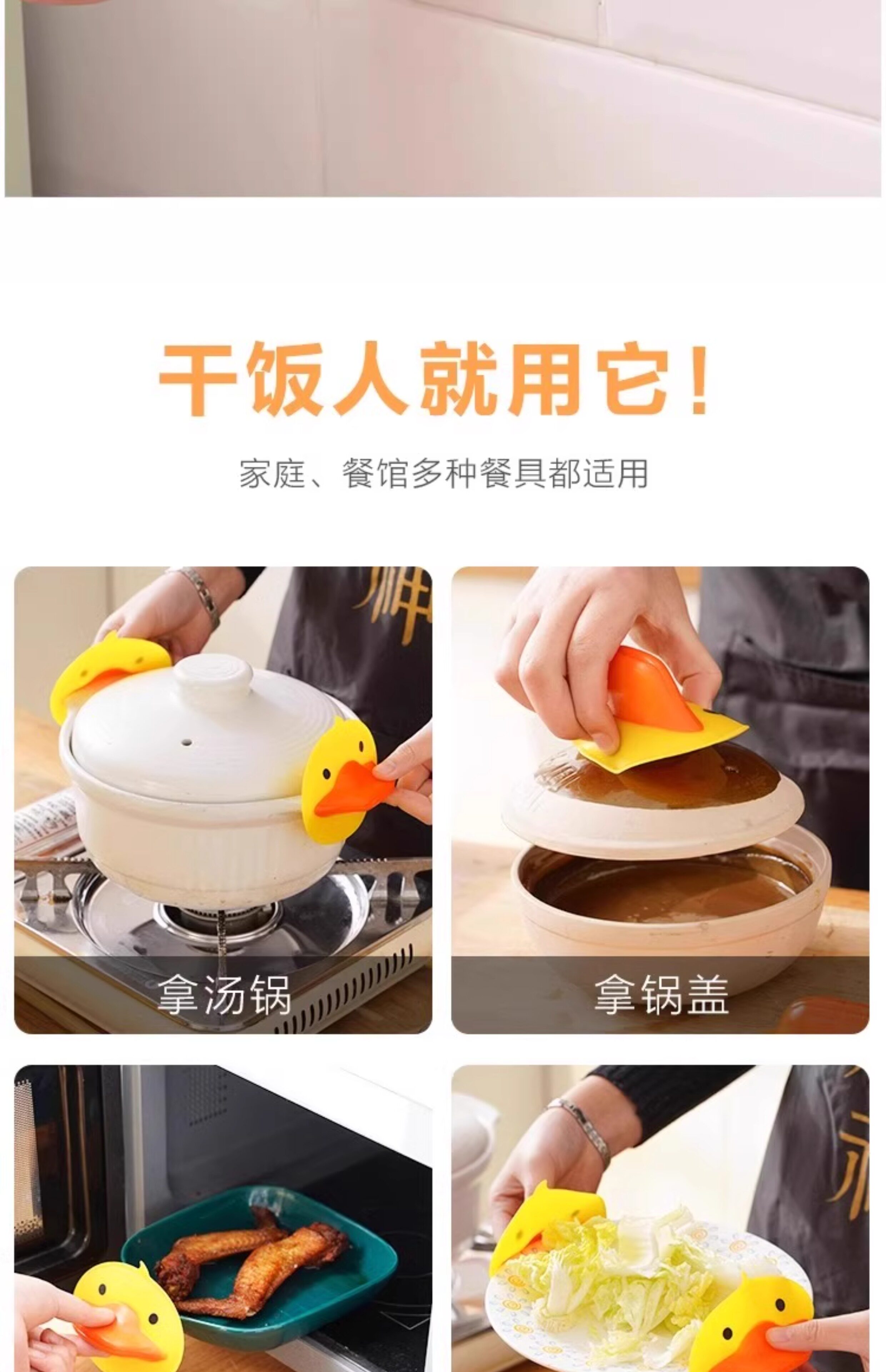 干饭人就用它!

家庭、餐馆多种餐具都适用

拿汤锅

拿锅盖