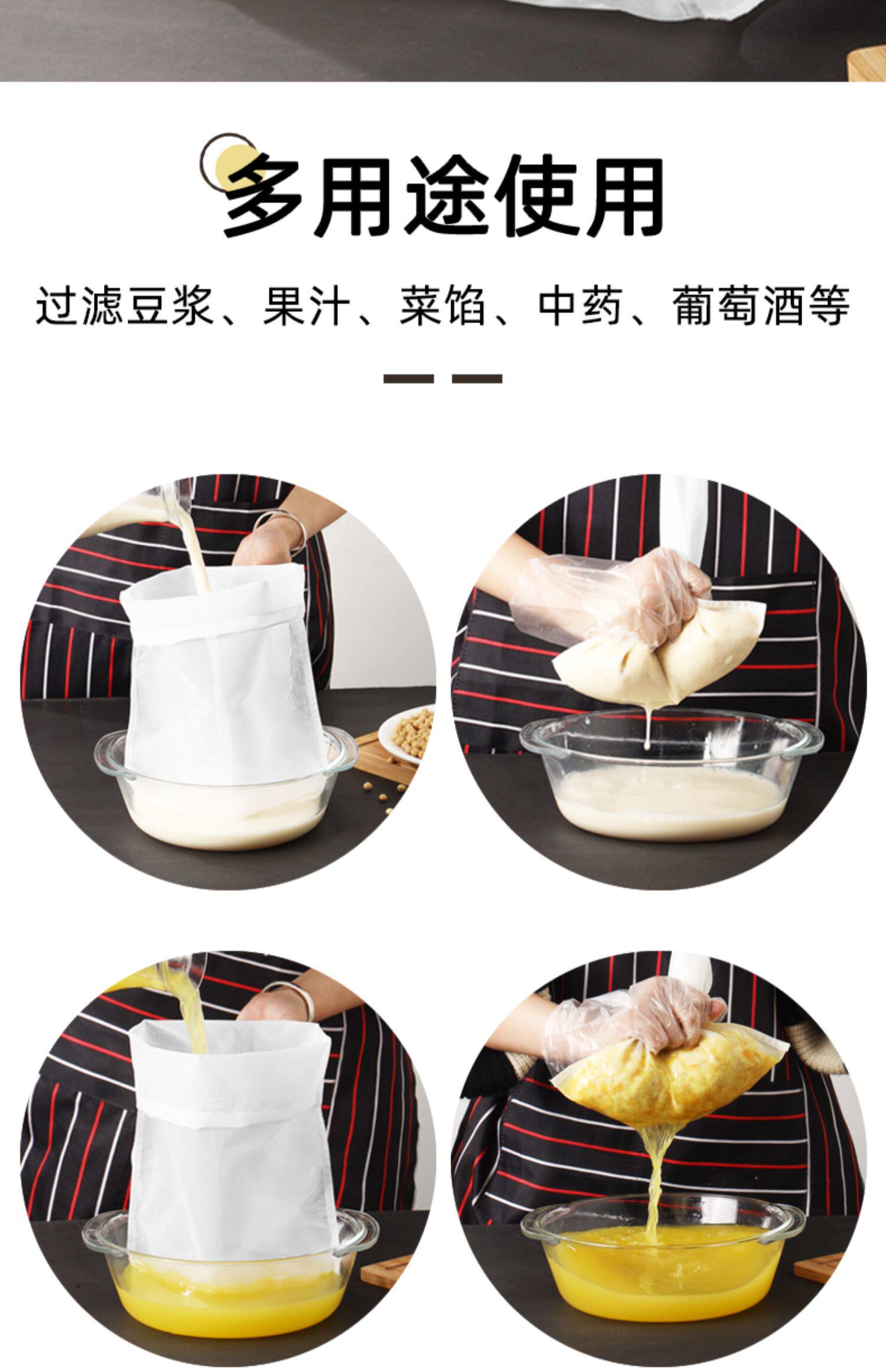 多用途使用

过滤豆浆、果汁、菜馅、中药、葡萄酒等