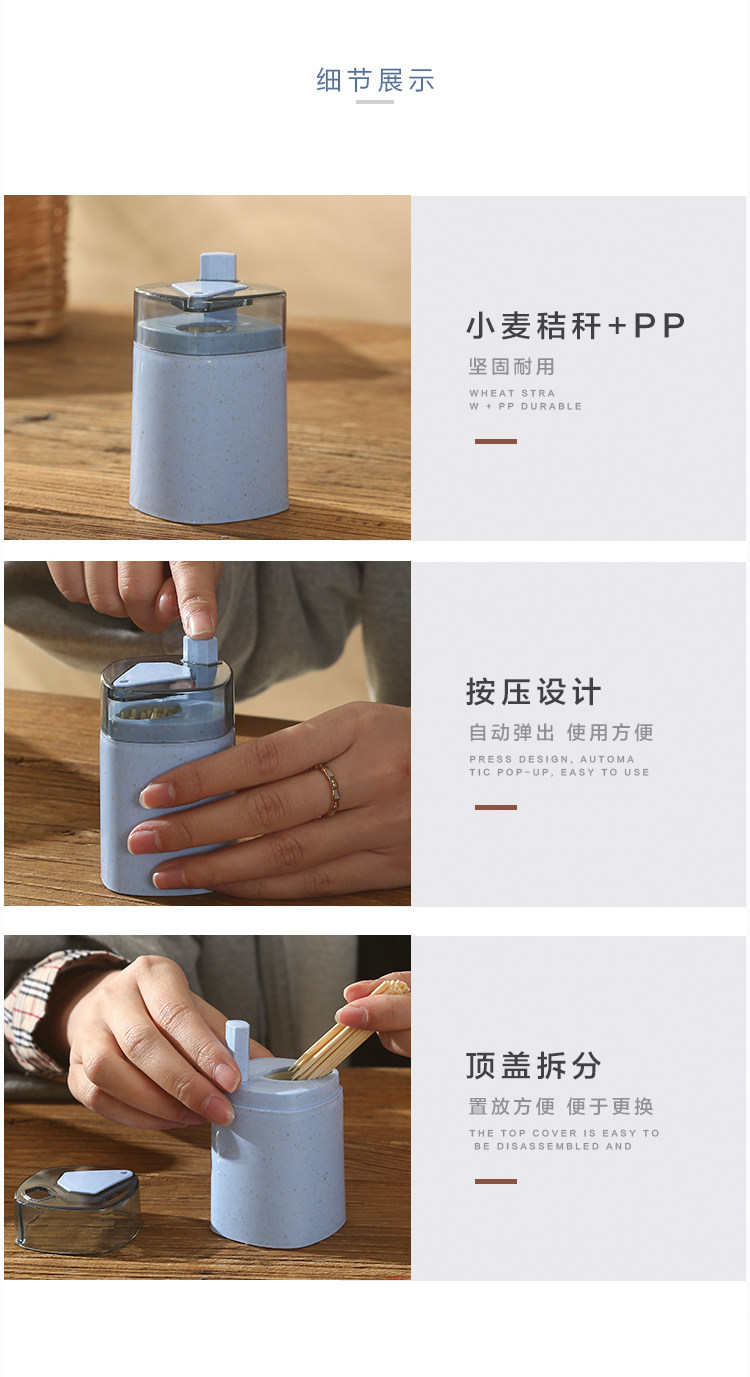 细节展示

小麦秸秆+PP

坚固耐用

WHEAT STRA W + PP DURABLE

按压设计

自动弹出 使用方便

PRESS DESIGN, AUTOMA TIC POP-UP, EASY TO USE

顶盖拆分

置放方便 便于更换

THE TOP COVER IS EASY TO BE DISASSEMBLED AND