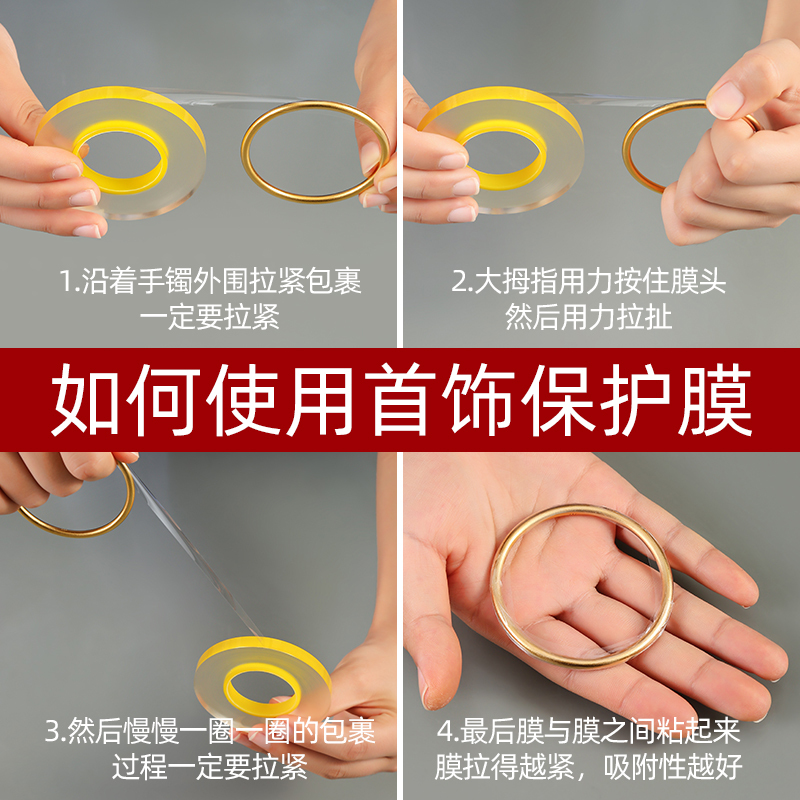 1.沿着手镯外围拉紧包裹
一定要拉紧

2.大拇指用力按住膜头
然后用力拉扯

如何使用首饰保护膜

3.然后慢慢一圈一圈的包裹
过程一定要拉紧

4.最后膜与膜之间粘起来
膜拉得越紧，吸附性越好