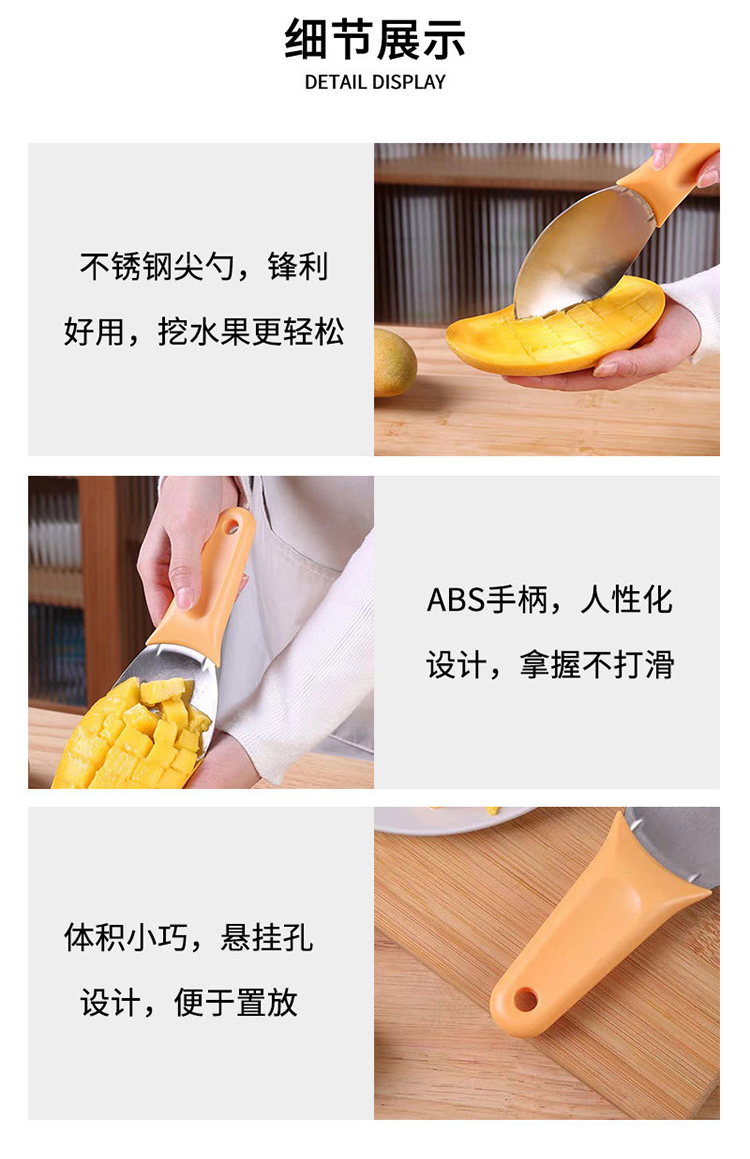 细节展示
DETAIL DISPLAY

不锈钢尖勺，锋利好用，挖水果更轻松

ABS手柄，人性化设计，拿握不打滑

体积小巧，悬挂孔设计，便于置放