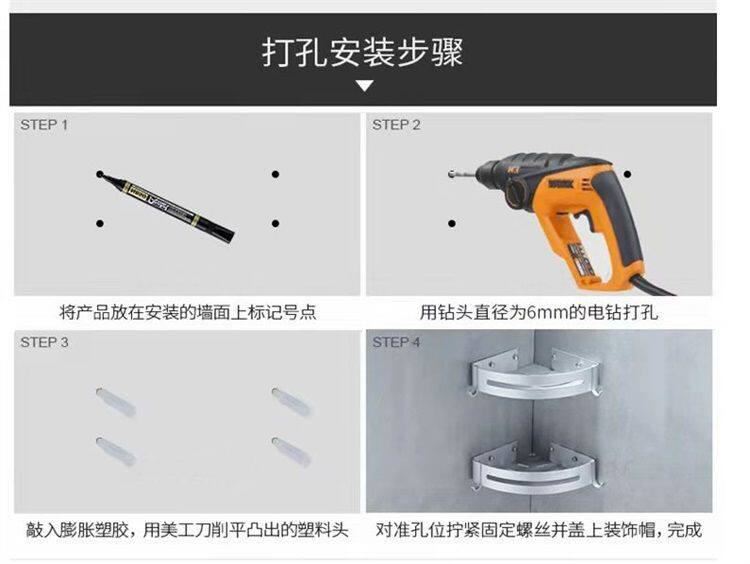 打孔安装步骤

STEP 1

将产品放在安装的墙面上标记号点

STEP 2

用钻头直径为6mm的电钻打孔

STEP 3

敲入膨胀塑胶，用美工刀削平凸出的塑料头

STEP 4

对准孔位拧紧固定螺丝并盖上装饰帽，完成