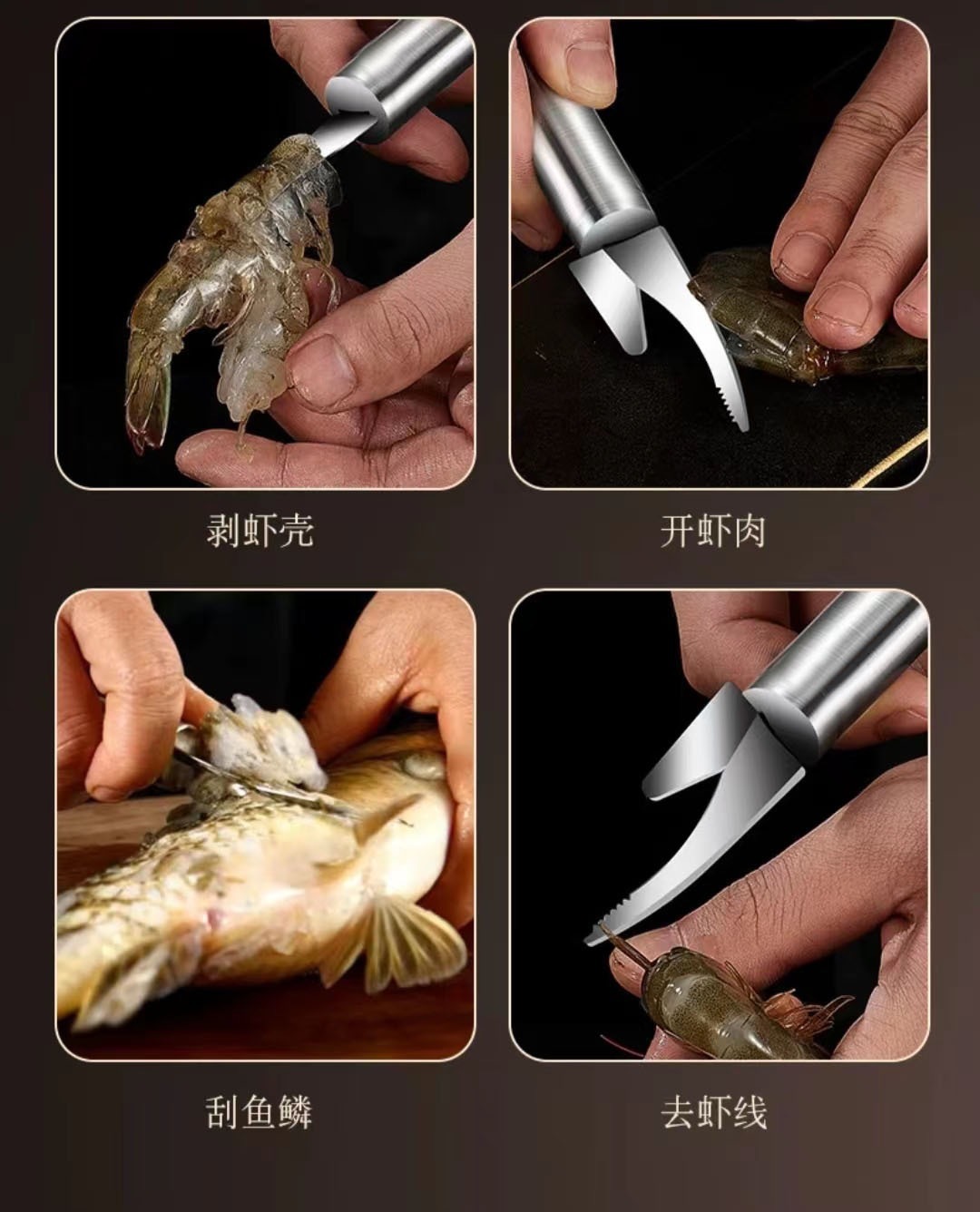 剥虾壳

开虾肉

刮鱼鳞

去虾线