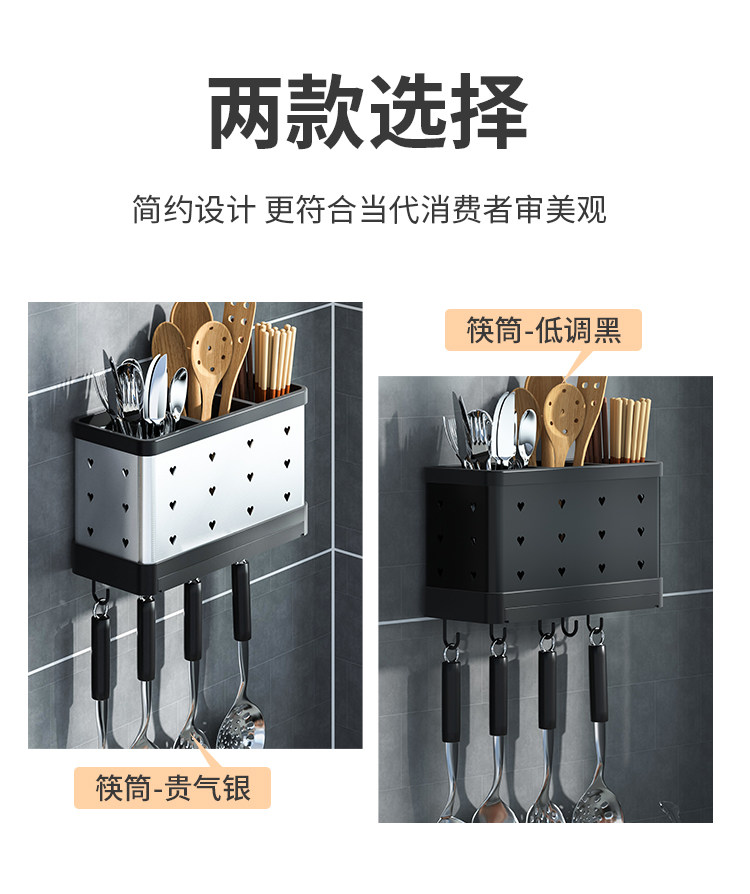 两款选择

简约设计 更符合当代消费者审美观

筷筒-低调黑

筷筒-贵气银