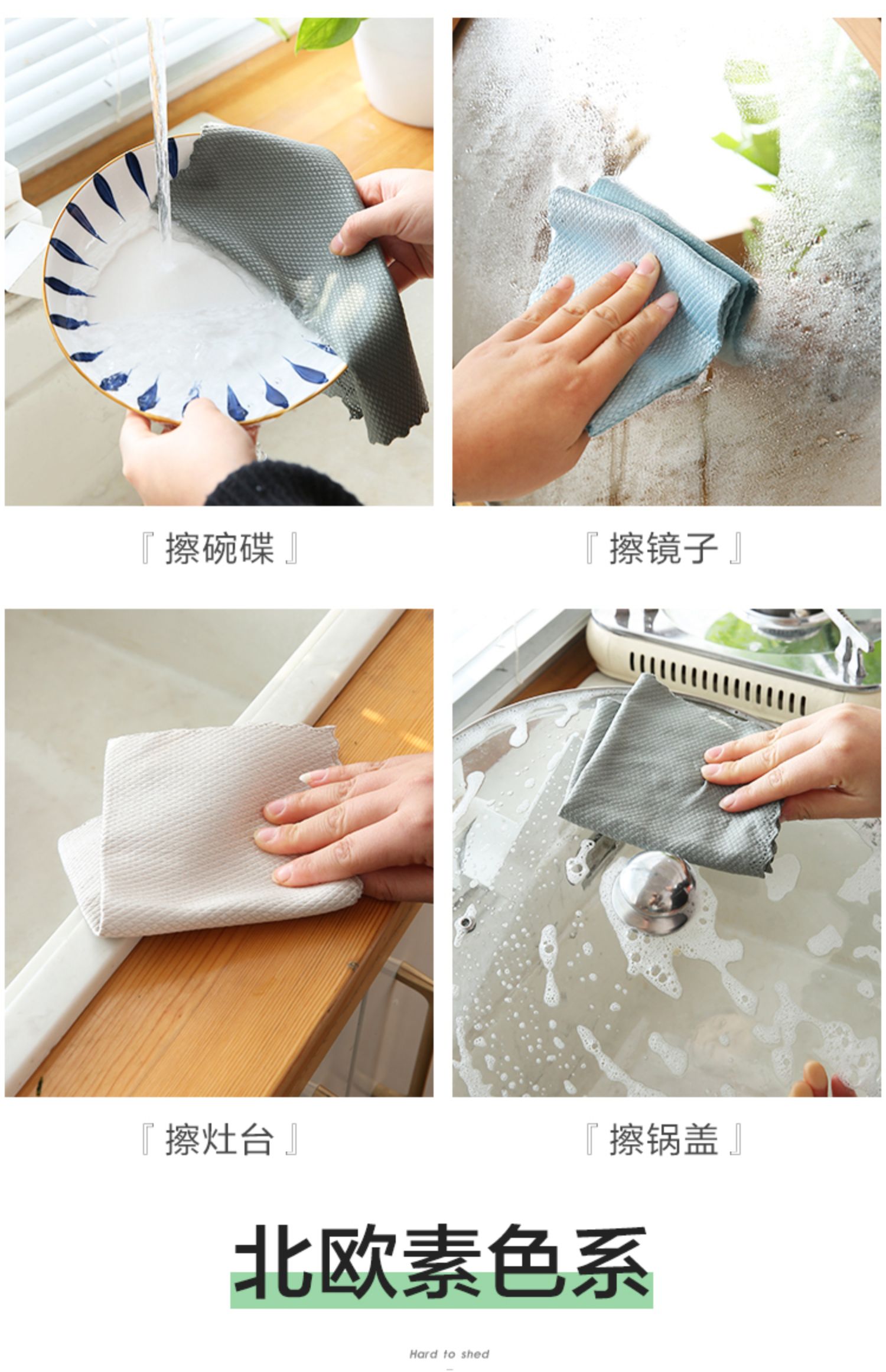 『 擦碗碟 』

『 擦镜子 』

『 擦灶台 』

『 擦锅盖 』

北欧素色系

Hard to shed