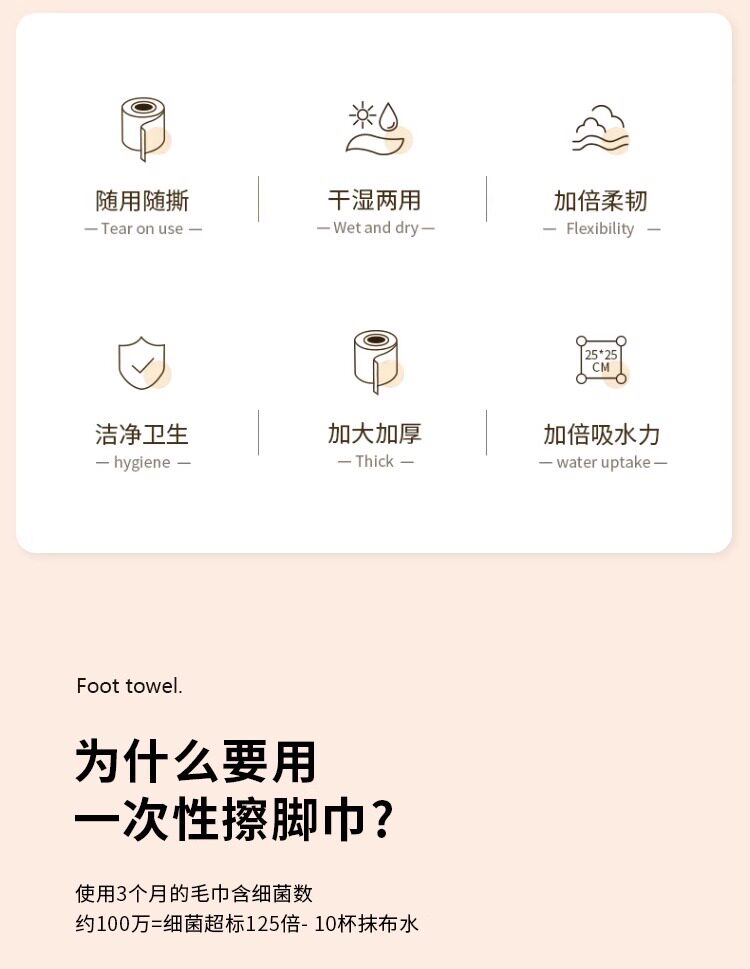 随用随撕
— Tear on use —

干湿两用
— Wet and dry —

加倍柔韧
— Flexibility —

洁净卫生
— hygiene —

加大加厚
— Thick —

25*25
CM

加倍吸水力
— water uptake —

Foot towel.

为什么要用
一次性擦脚巾?

使用3个月的毛巾含细菌数
约100万=细菌超标125倍- 10杯抹布水