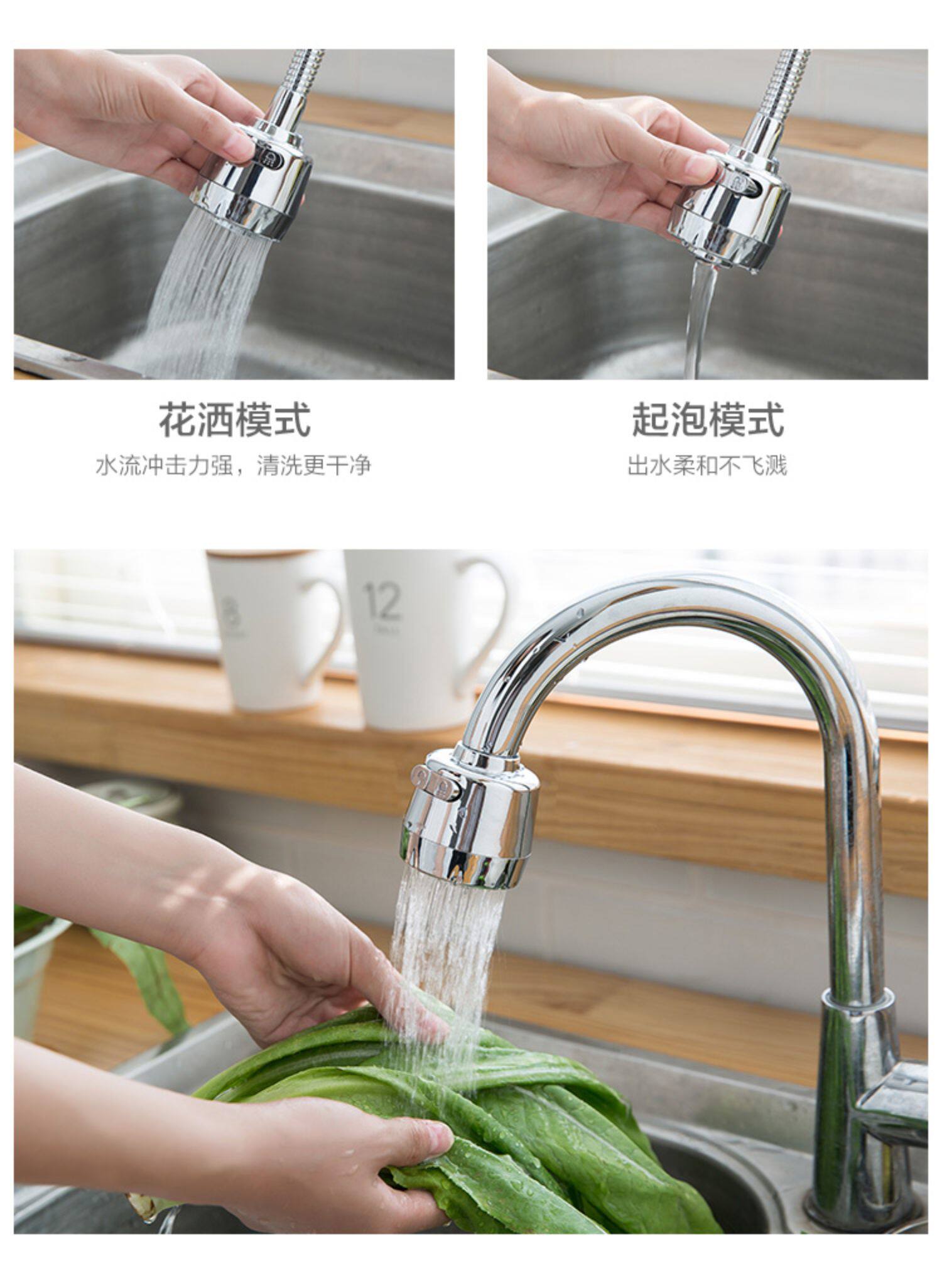 花洒模式
水流冲击力强，清洗更干净

起泡模式
出水柔和不飞溅

12