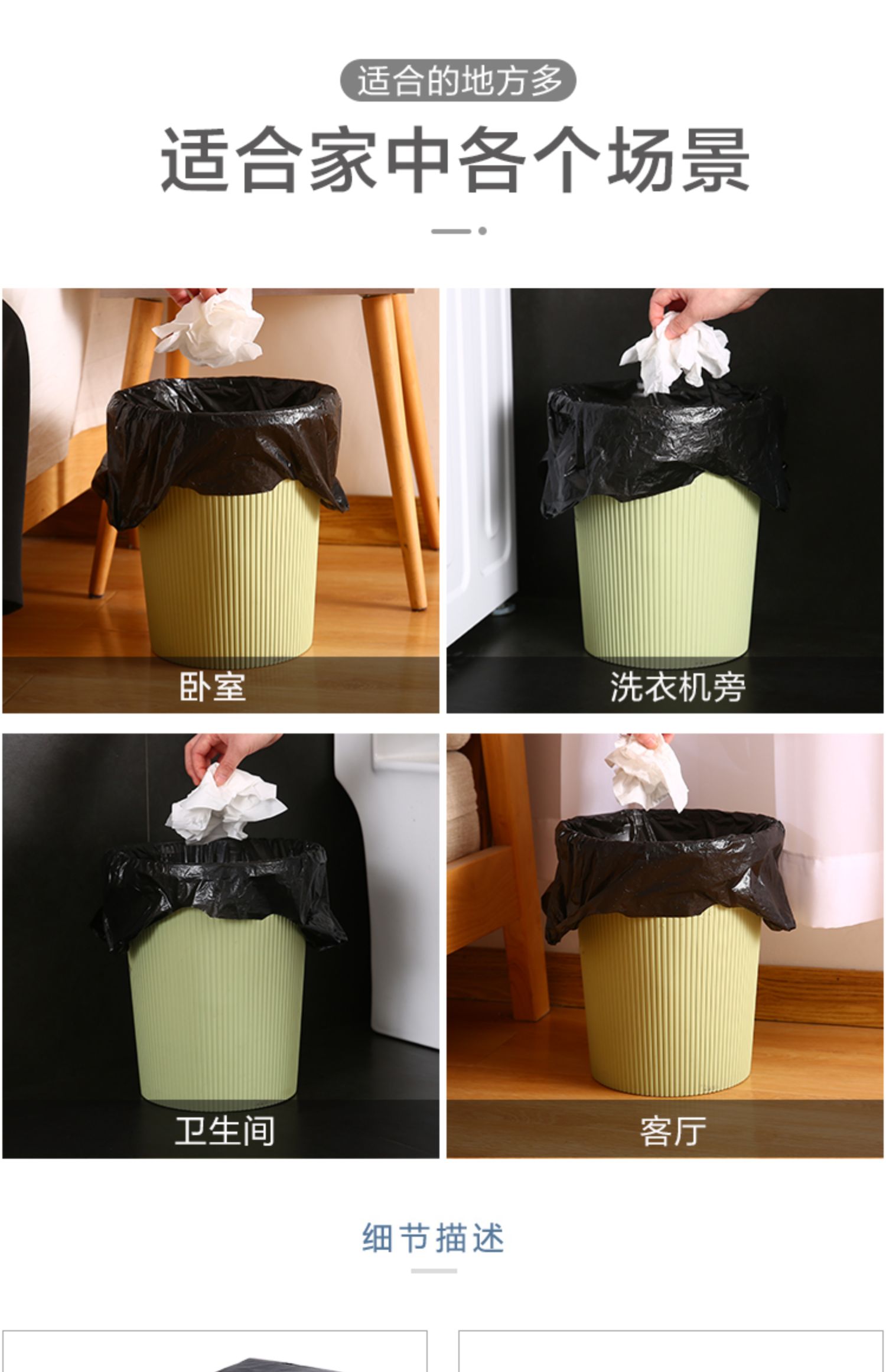 适合的地方多

适合家中各个场景

卧室

洗衣机旁

卫生间

客厅

细节描述