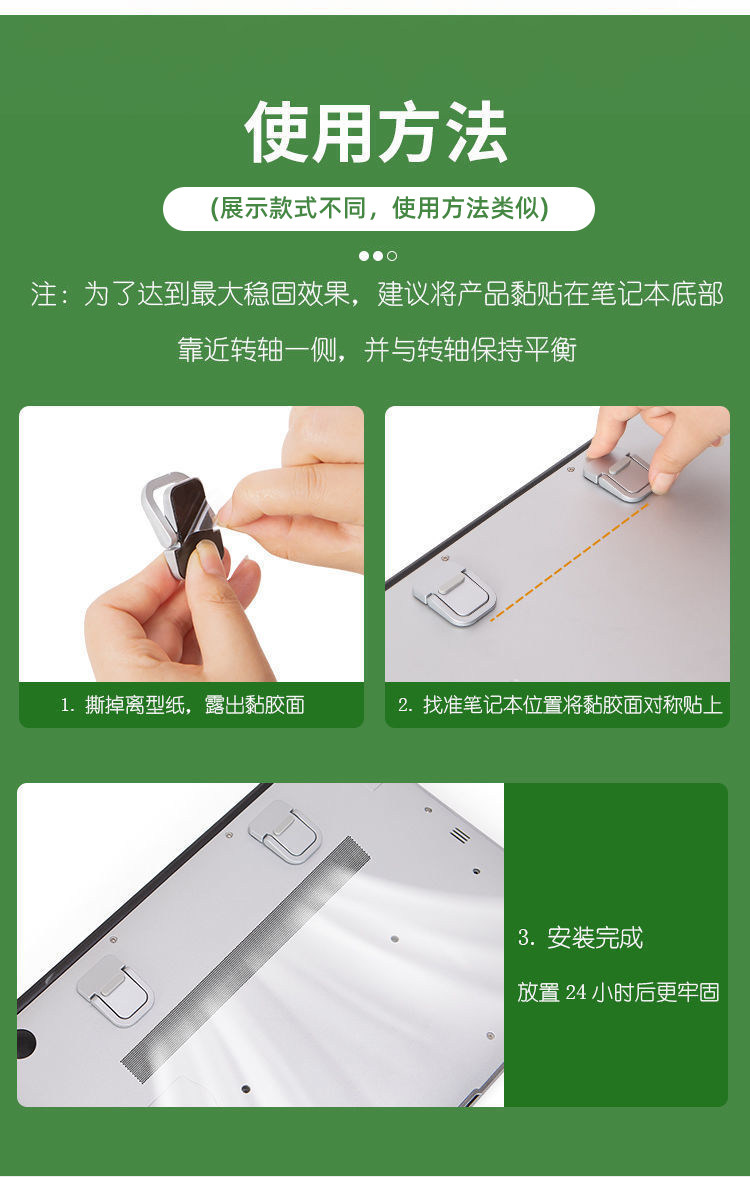 使用方法

(展示款式不同，使用方法类似)

注：为了达到最大稳固效果，建议将产品黏贴在笔记本底部靠近转轴一侧，并与转轴保持平衡

1. 撕掉离型纸，露出黏胶面

2. 找准笔记本位置将黏胶面对称贴上

3. 安装完成

放置 24 小时后更牢固