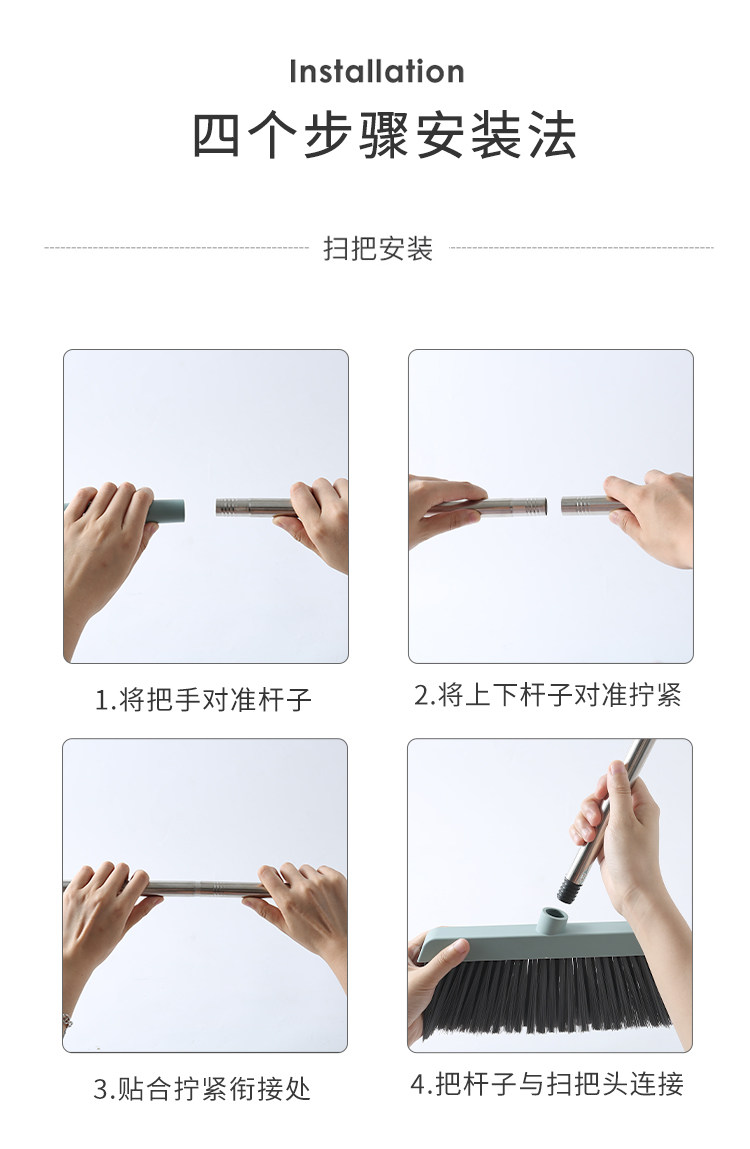 Installation
四个步骤安装法

扫把安装

1.将把手对准杆子

2.将上下杆子对准拧紧

3.贴合拧紧衔接处

4.把杆子与扫把头连接