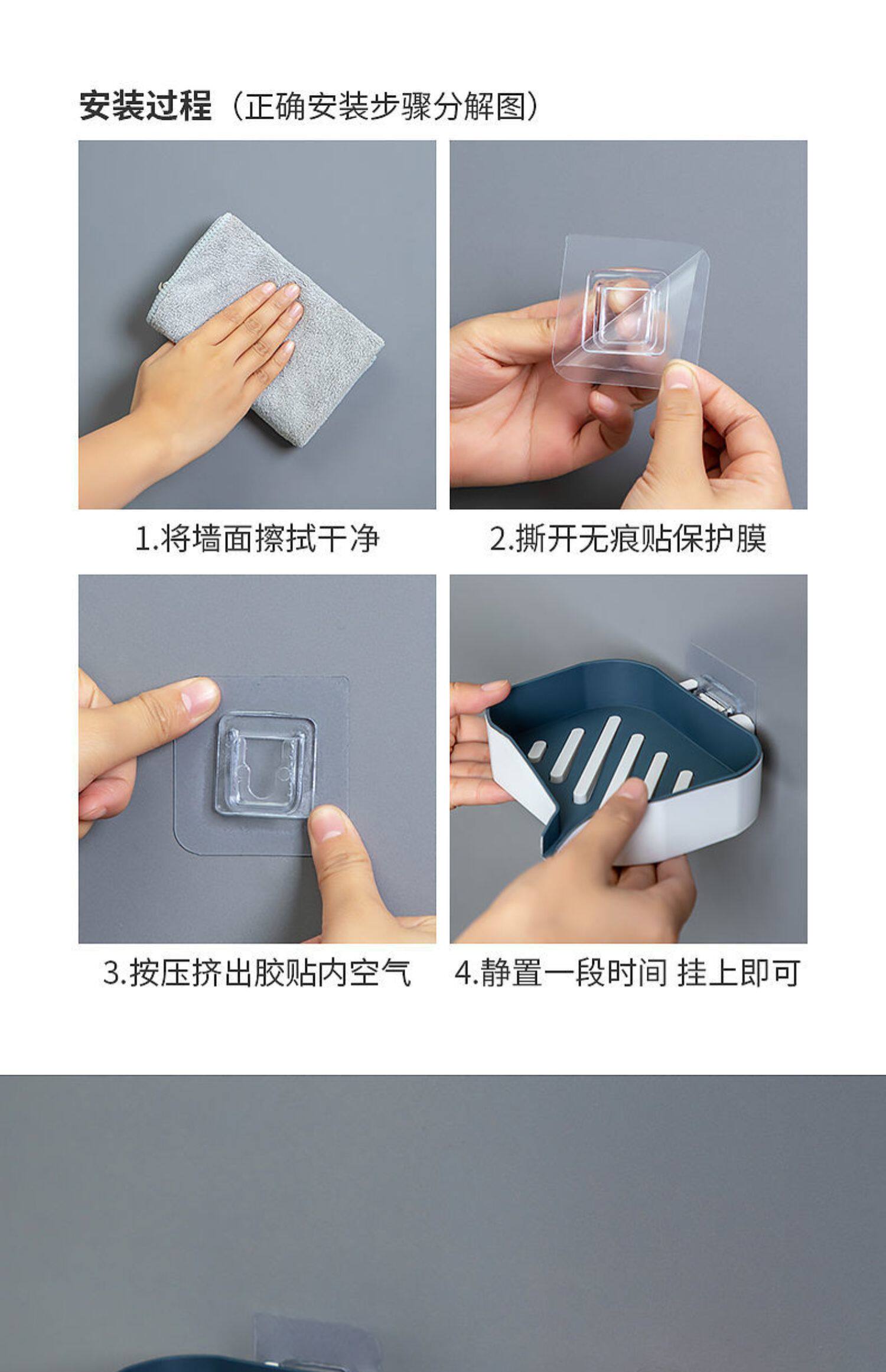 安装过程（正确安装步骤分解图）

1.将墙面擦拭干净

2.撕开无痕贴保护膜

3.按压挤出胶贴内空气

4.静置一段时间 挂上即可