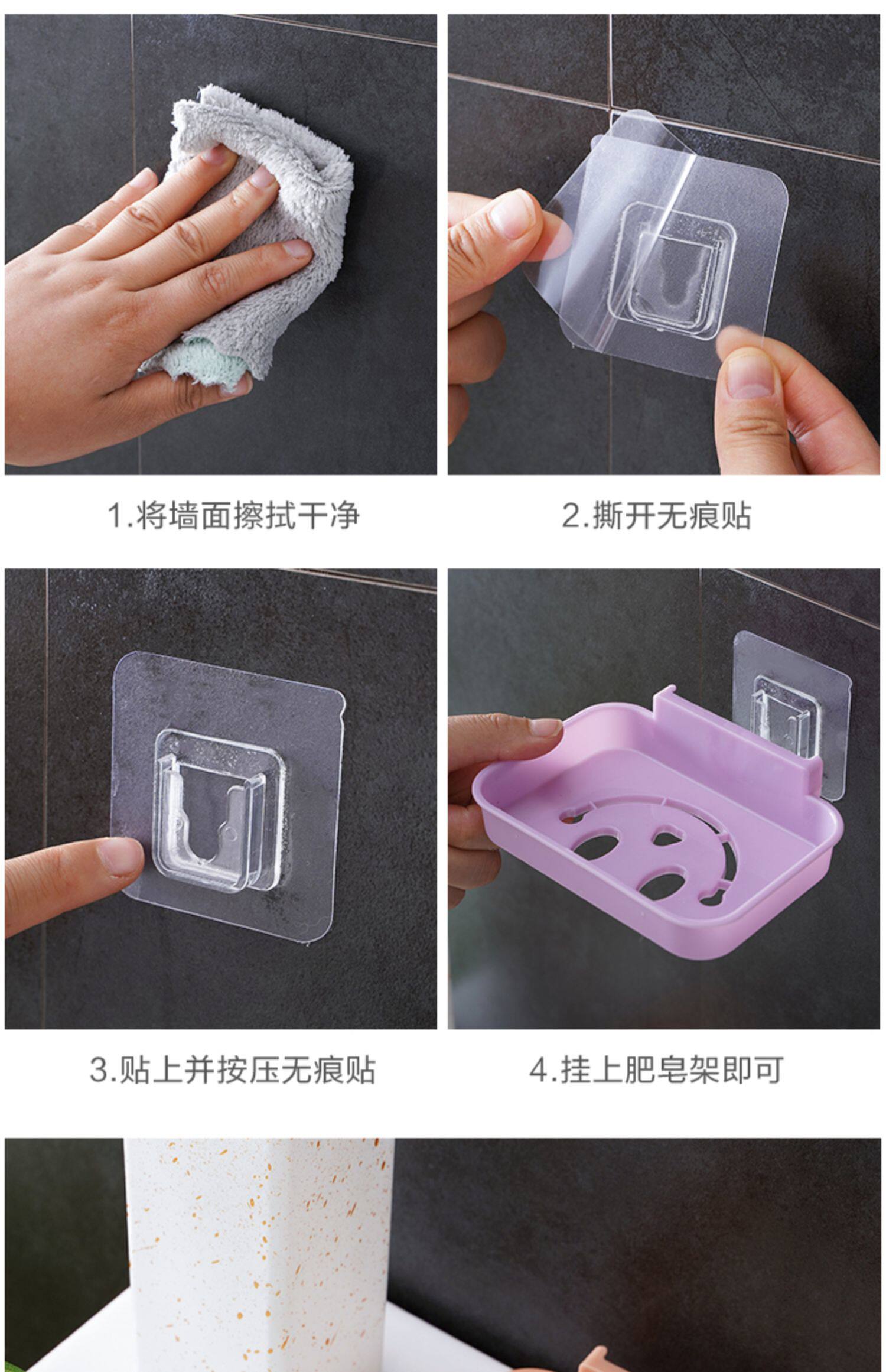 1.将墙面擦拭干净

2.撕开无痕贴

3.贴上并按压无痕贴

4.挂上肥皂架即可