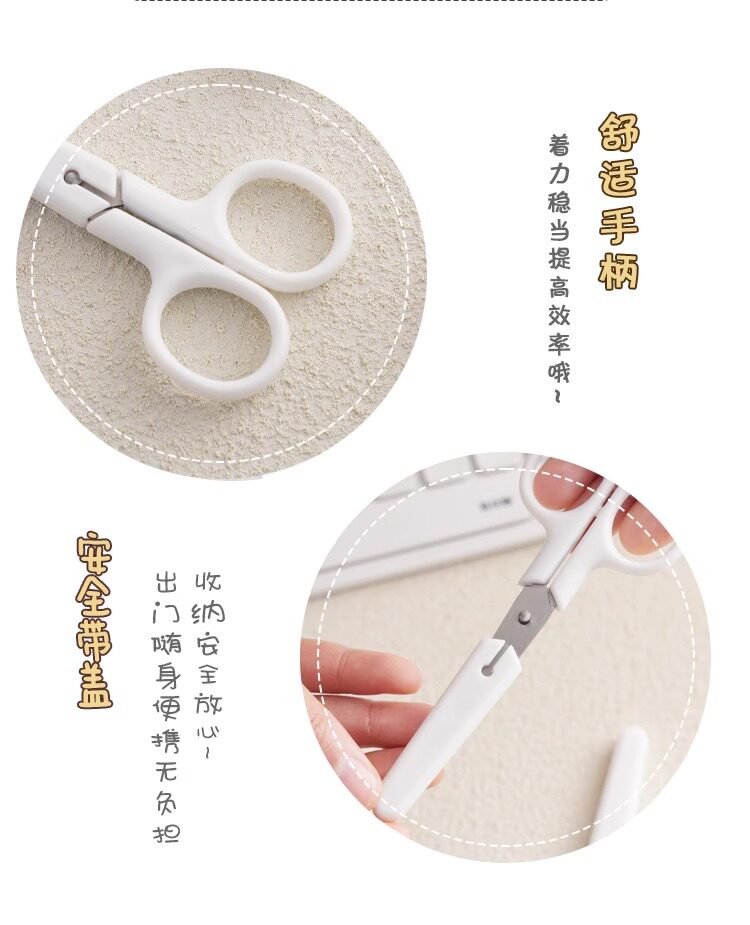 舒适手柄

着力稳当提高效率哦~

安全带盖

收纳安全放心~

出门随身便携无负担