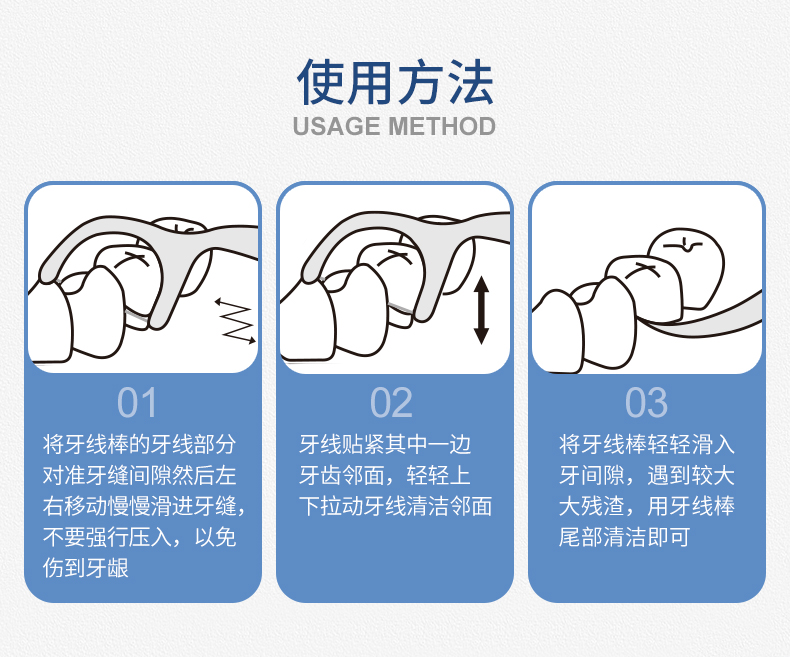 使用方法
USAGE METHOD

01
将牙线棒的牙线部分对准牙缝间隙然后左右移动慢慢滑进牙缝，不要强行压入，以免伤到牙龈

02
牙线贴紧其中一边牙齿邻面，轻轻上下拉动牙线清洁邻面

03
将牙线棒轻轻滑入牙间隙，遇到较大大残渣，用牙线棒尾部清洁即可