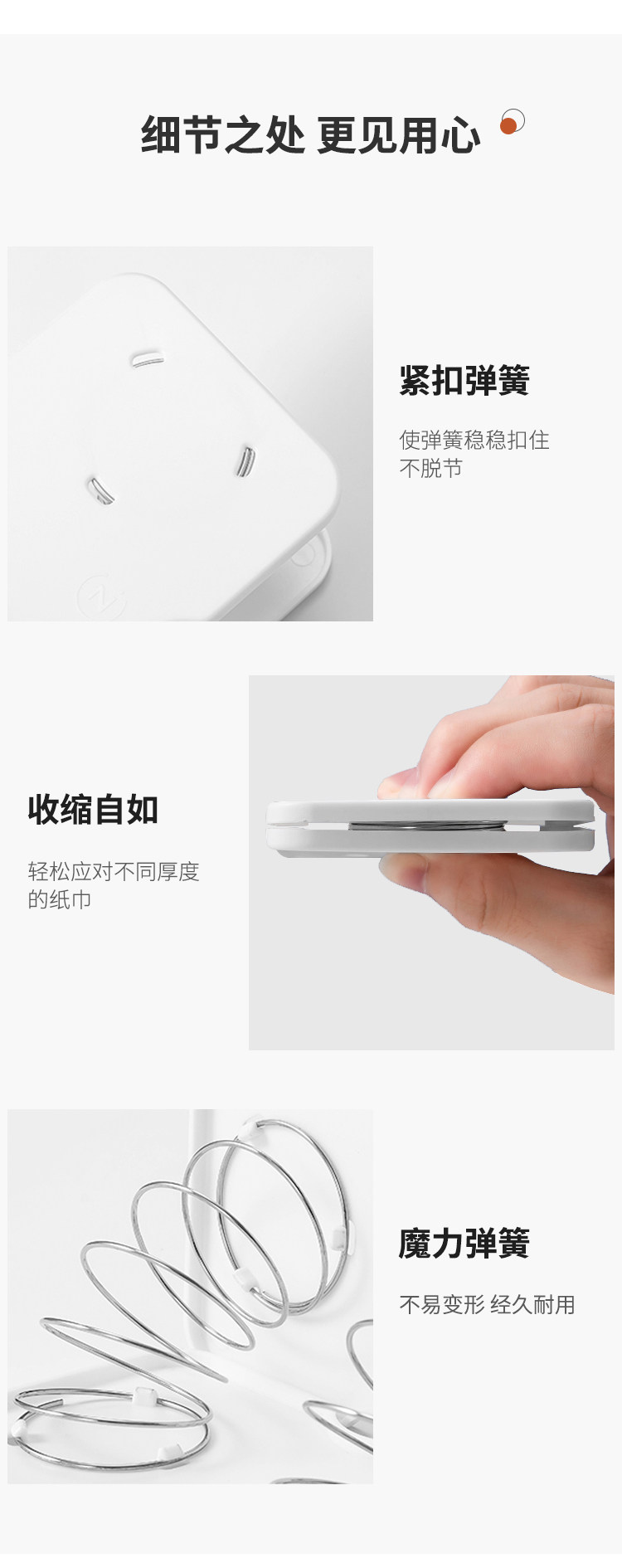 细节之处 更见用心

紧扣弹簧

使弹簧稳稳扣住不脱节

收缩自如

轻松应对不同厚度的纸巾

魔力弹簧

不易变形 经久耐用