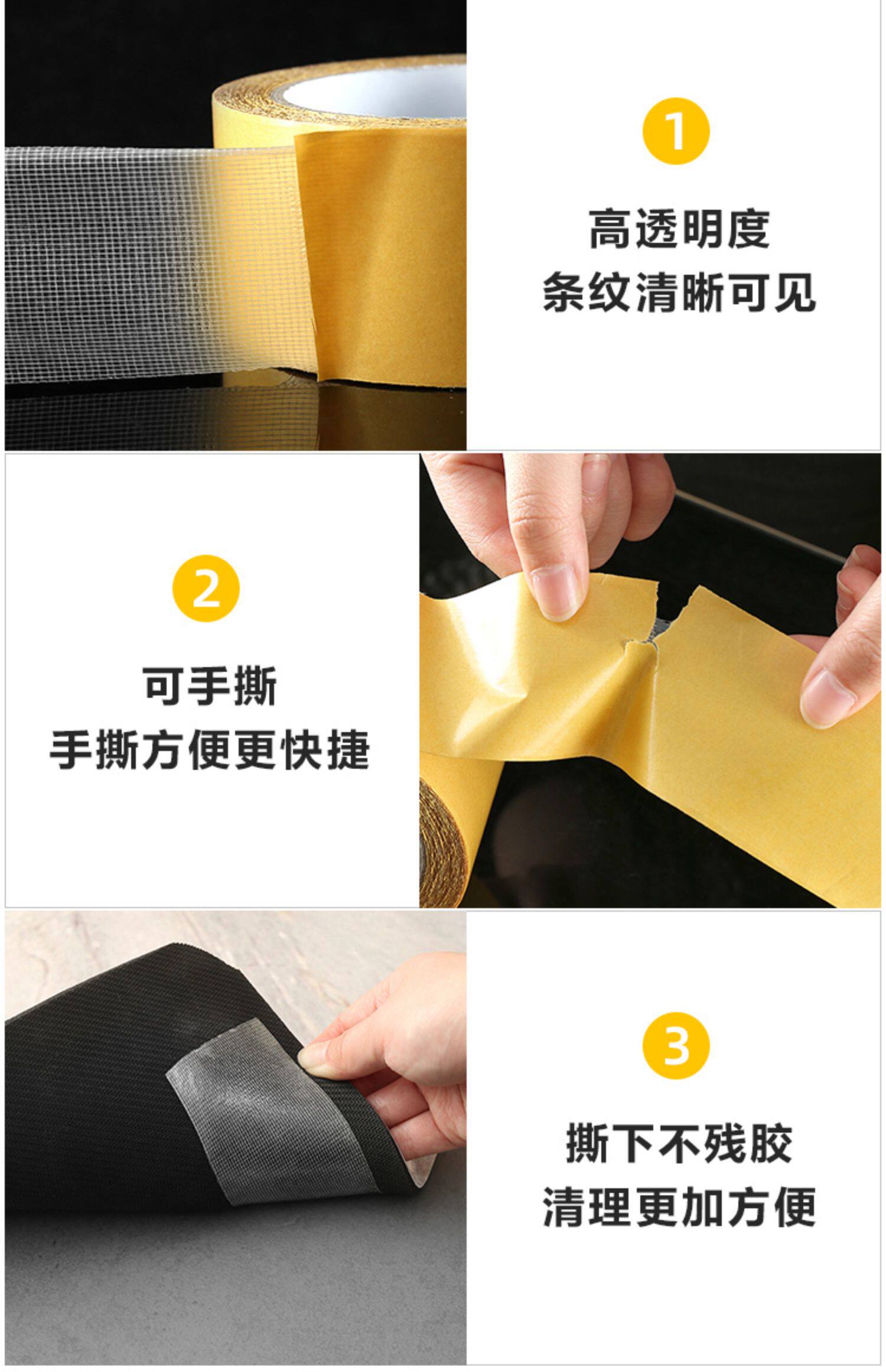 1

高透明度
条纹清晰可见

2

可手撕
手撕方便更快捷

3

撕下不残胶
清理更加方便