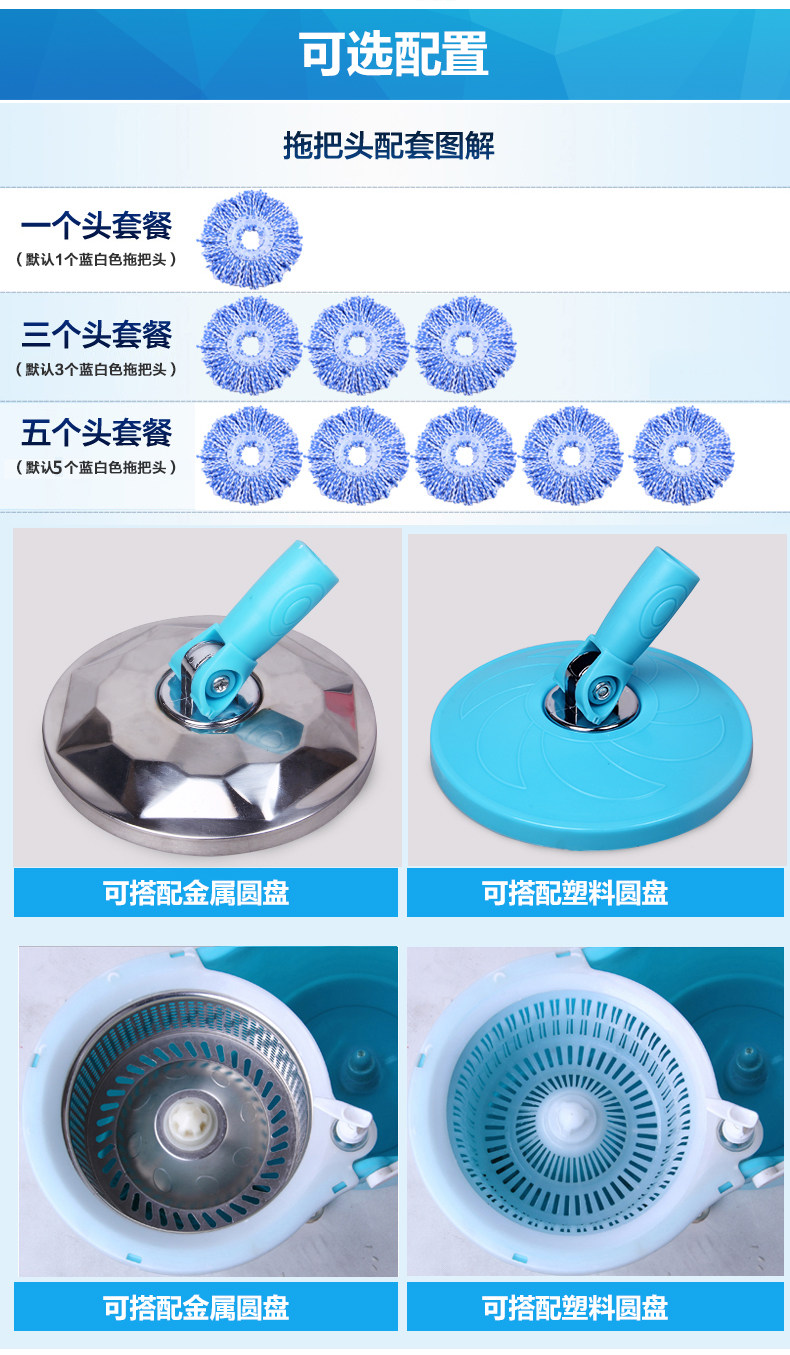 可选配置

拖把头配套图解

一个头套餐
（默认1个蓝白色拖把头）

三个头套餐
（默认3个蓝白色拖把头）

五个头套餐
（默认5个蓝白色拖把头）

可搭配金属圆盘

可搭配塑料圆盘

可搭配金属圆盘

可搭配塑料圆盘