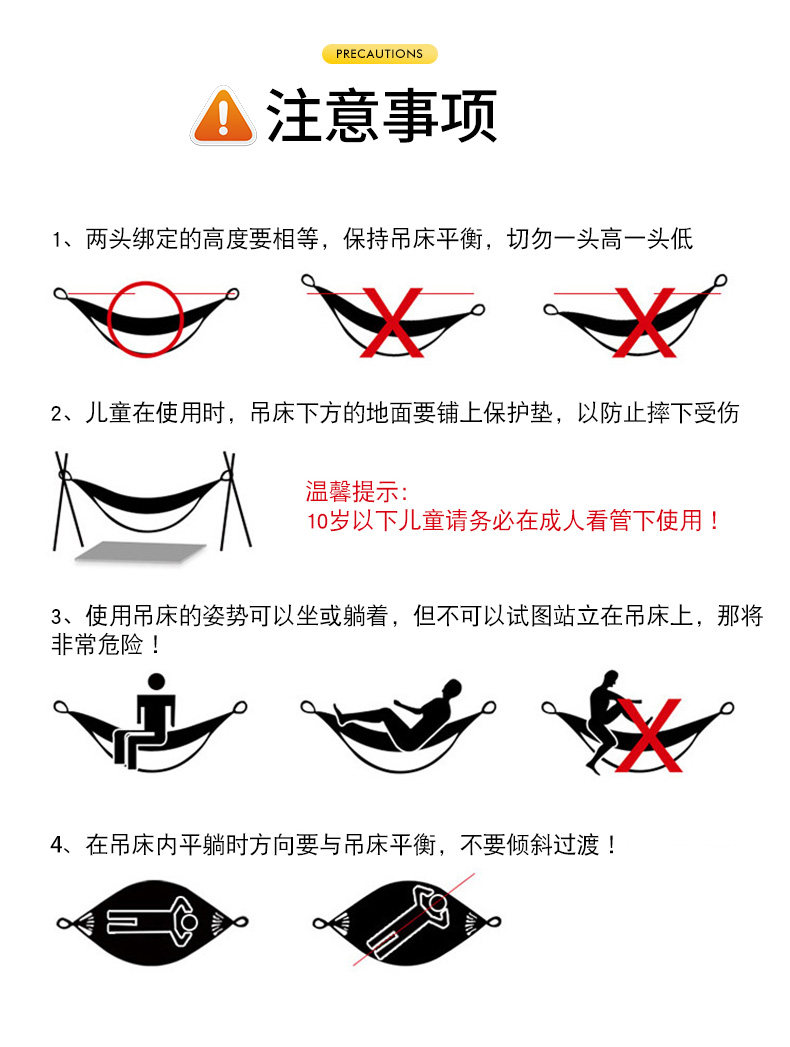 PRECAUTIONS

注意事项

1、两头绑定的高度要相等，保持吊床平衡，切勿一头高一头低

2、儿童在使用时，吊床下方的地面要铺上保护垫，以防止摔下受伤

温馨提示：
10岁以下儿童请务必在成人看管下使用！

3、使用吊床的姿势可以坐或躺着，但不可以试图站立在吊床上，那将非常危险！

4、在吊床内平躺时方向要与吊床平衡，不要倾斜过渡！