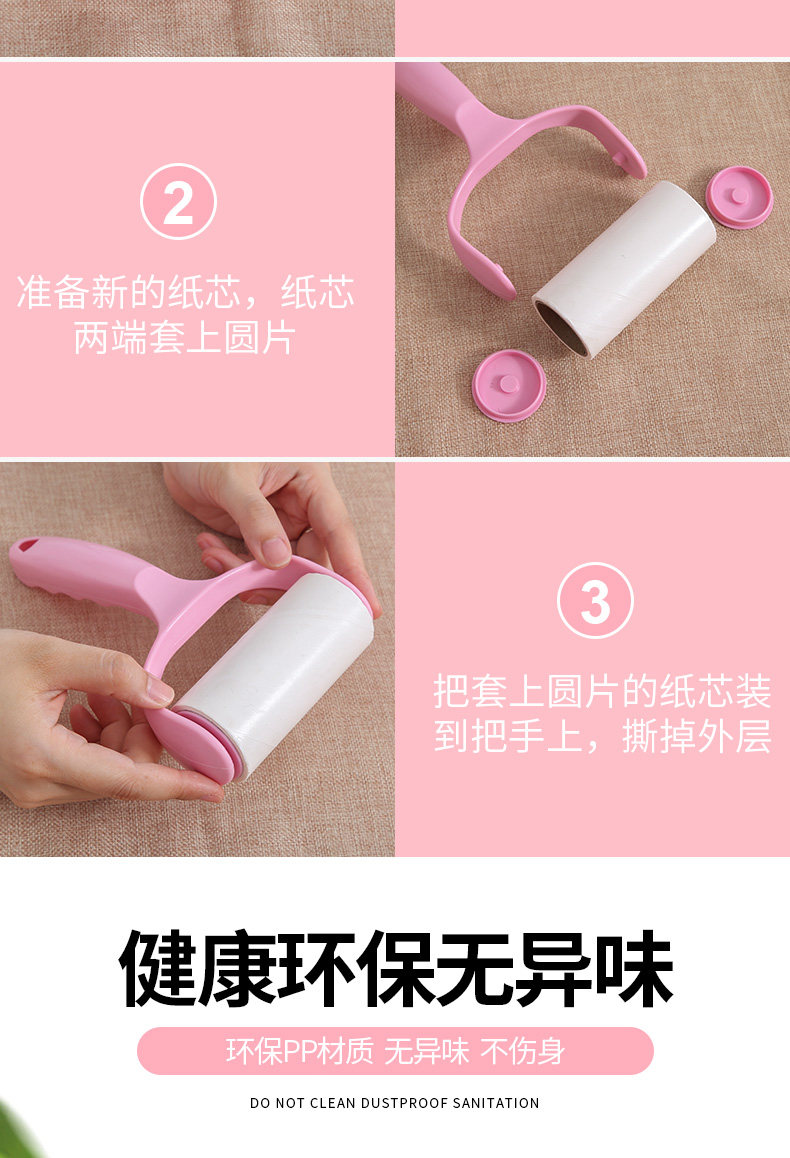 2

准备新的纸芯，纸芯两端套上圆片

3

把套上圆片的纸芯装到把手上，撕掉外层

健康环保无异味

环保PP材质 无异味 不伤身

DO NOT CLEAN DUSTPROOF SANITATION