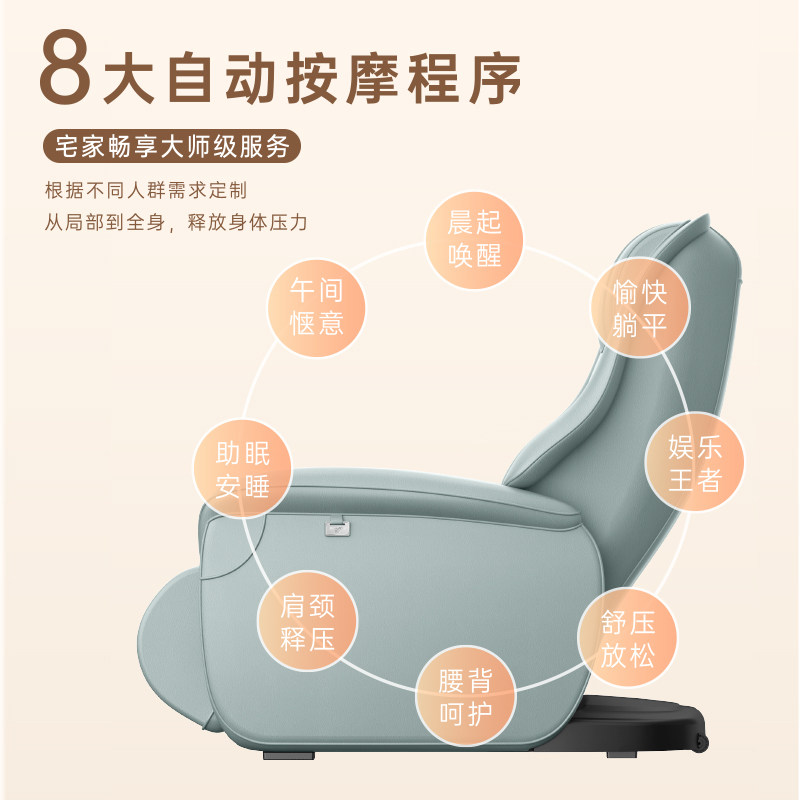 8大自动按摩程序

宅家畅享大师级服务

根据不同人群需求定制
从局部到全身，释放身体压力

晨起唤醒

愉快躺平

娱乐王者

舒压放松

腰背呵护

肩颈释压

助眠安睡

午间惬意