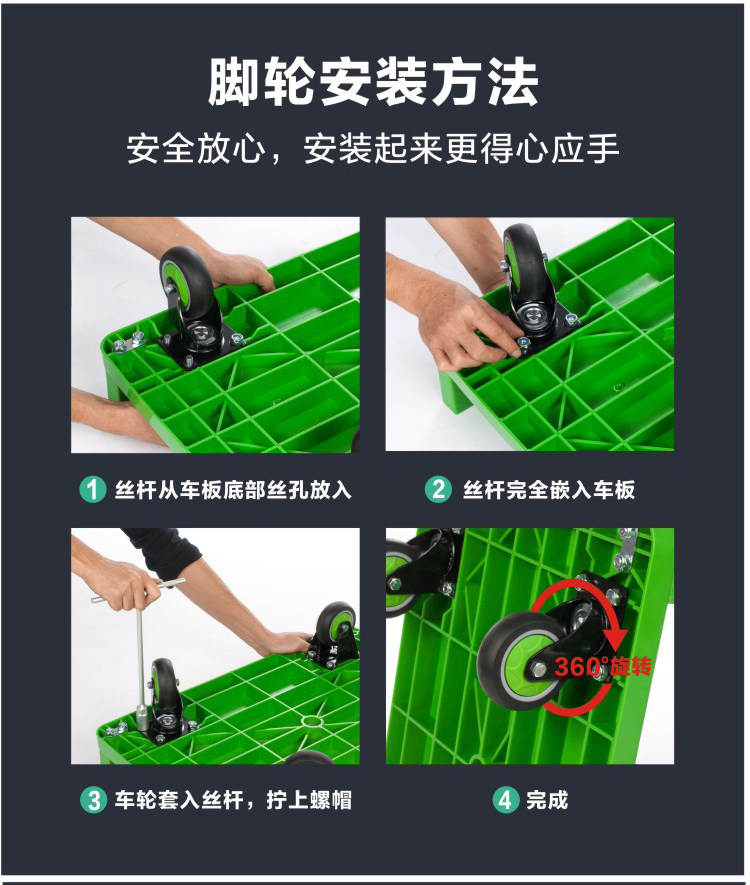 脚轮安装方法

安全放心，安装起来更得心应手

1 丝杆从车板底部丝孔放入

2 丝杆完全嵌入车板

3 车轮套入丝杆，拧上螺帽

360°旋转

4 完成