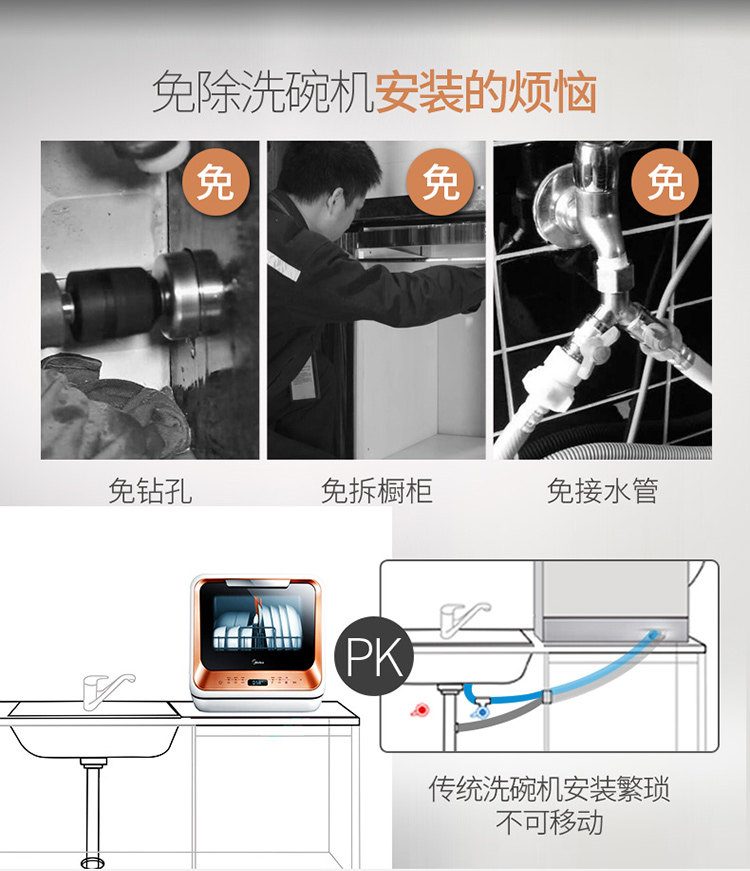 免除洗碗机安装的烦恼

免

免

免

免钻孔

免拆橱柜

免接水管

PK

传统洗碗机安装繁琐
不可移动