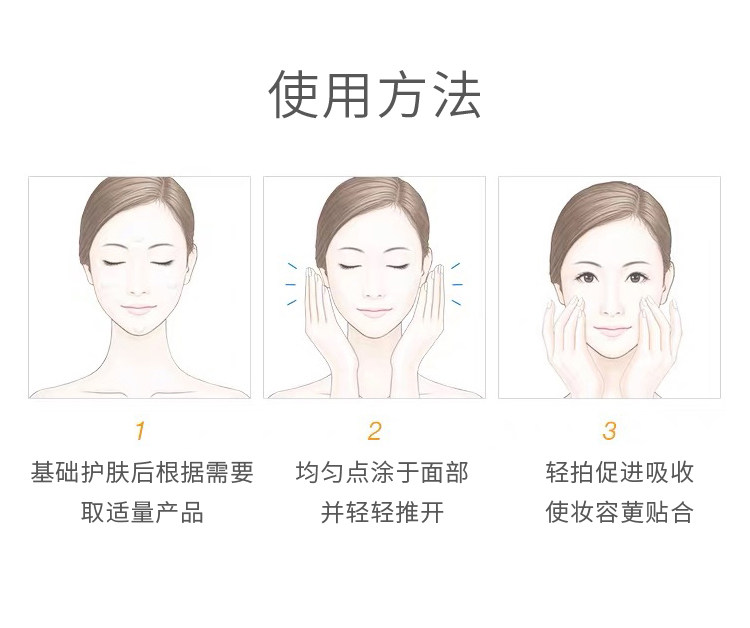 使用方法

1
基础护肤后根据需要
取适量产品

2
均匀点涂于面部
并轻轻推开

3
轻拍促进吸收
使妆容更贴合